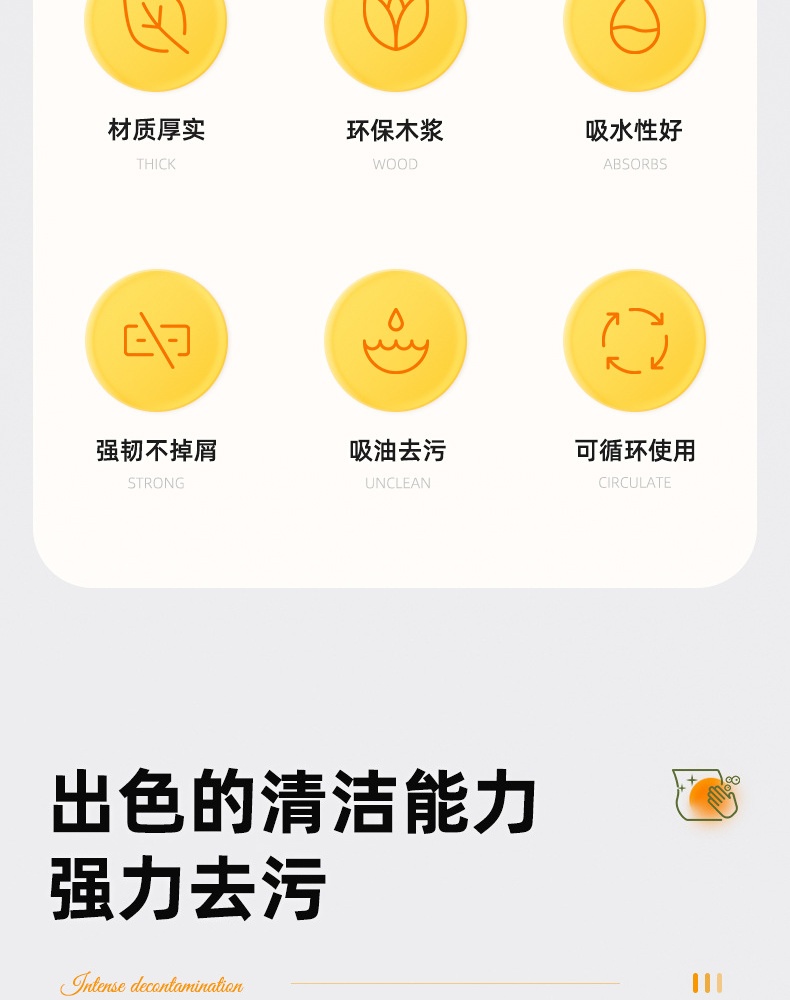 材质厚实
THICK

环保木浆
WOOD

吸水性好
ABSORBS

强韧不掉屑
STRONG

吸油去污
UNCLEAN

可循环使用
CIRCULATE

出色的清洁能力
强力去污

Intense decontamination