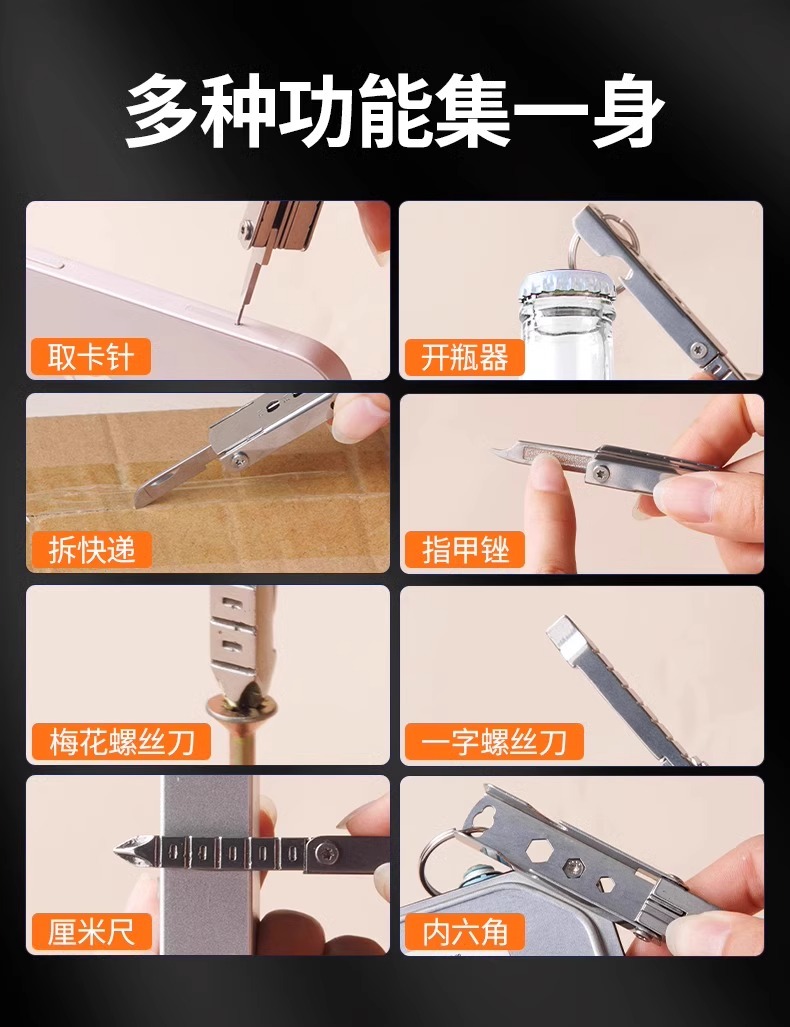 多种功能集一身

取卡针

开瓶器

拆快递

指甲锉

梅花螺丝刀

一字螺丝刀

厘米尺

内六角