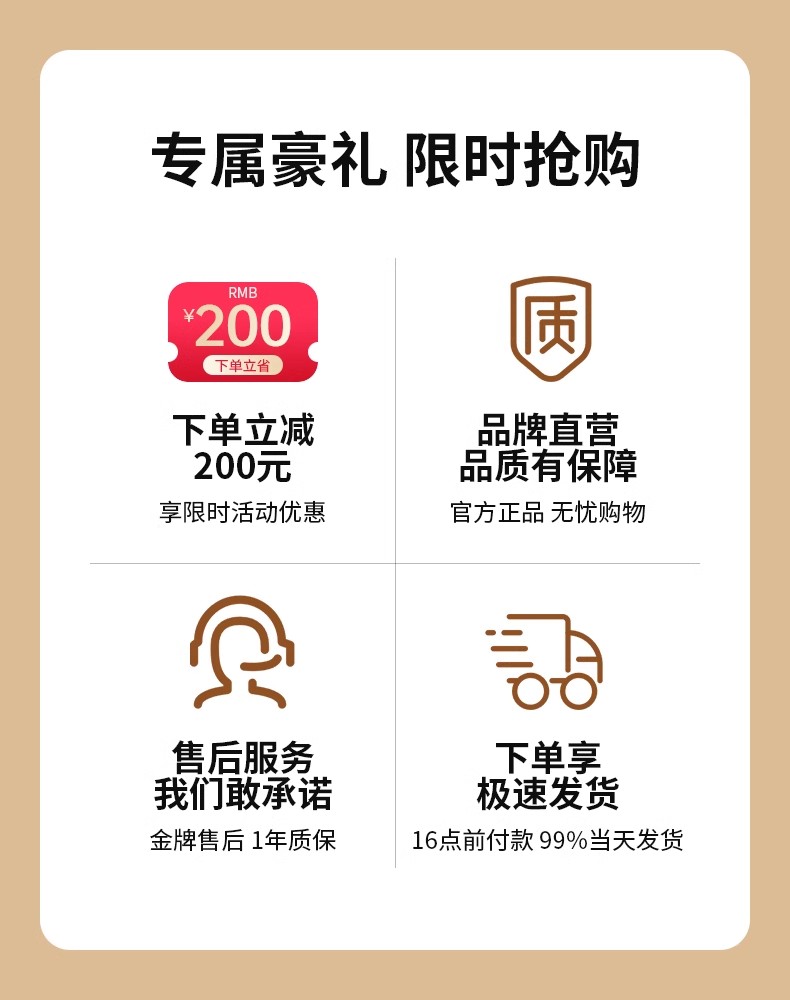 专属豪礼 限时抢购

RMB
¥200
下单立省

下单立减
200元

享限时活动优惠

质

品牌直营
品质有保障

官方正品 无忧购物

售后服务
我们敢承诺

金牌售后 1年质保

下单享
极速发货

16点前付款 99%当天发货