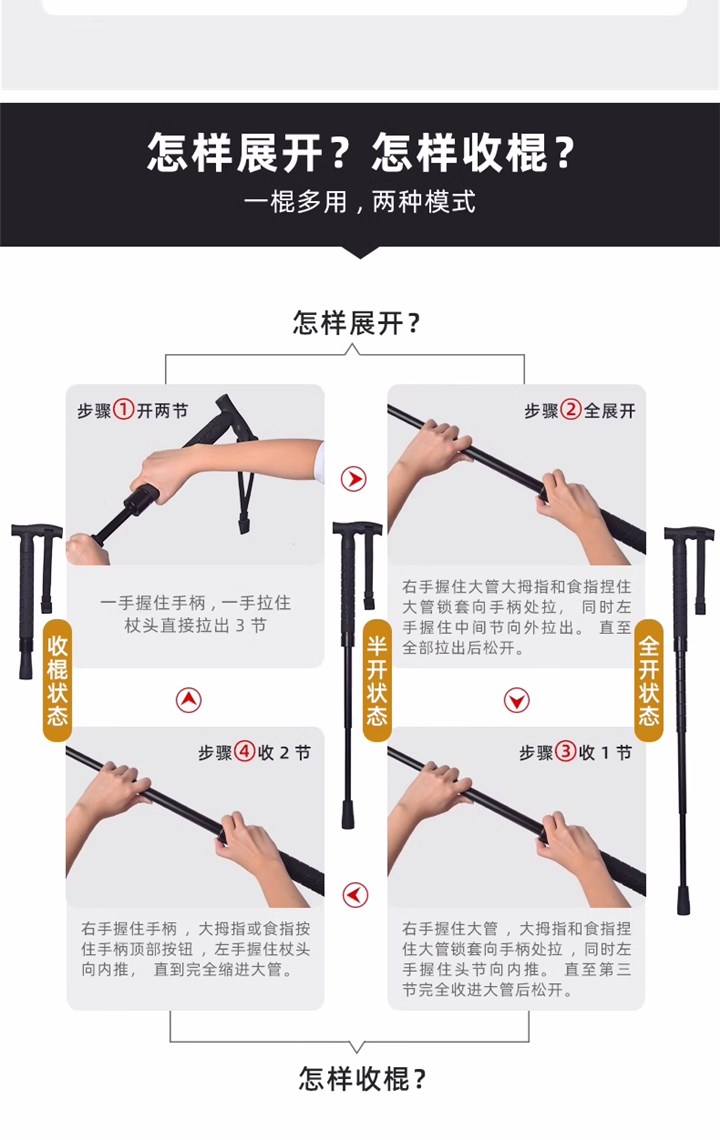 怎样展开？怎样收棍？
一棍多用，两种模式

怎样展开？

步骤①开两节

一手握住手柄，一手拉住杖头直接拉出 3 节

步骤②全展开

右手握住大管大拇指和食指捏住大管锁套向手柄处拉， 同时左手握住中间节向外拉出。 直至全部拉出后松开。

收棍状态

半开状态

全开状态

步骤④收 2 节

右手握住手柄，大拇指或食指按住手柄顶部按钮，左手握住杖头向内推， 直到完全缩进大管。

步骤③收 1 节

右手握住大管，大拇指和食指捏住大管锁套向手柄处拉，同时左手握住头节向内推。 直至第三节完全收进大管后松开。

怎样收棍？