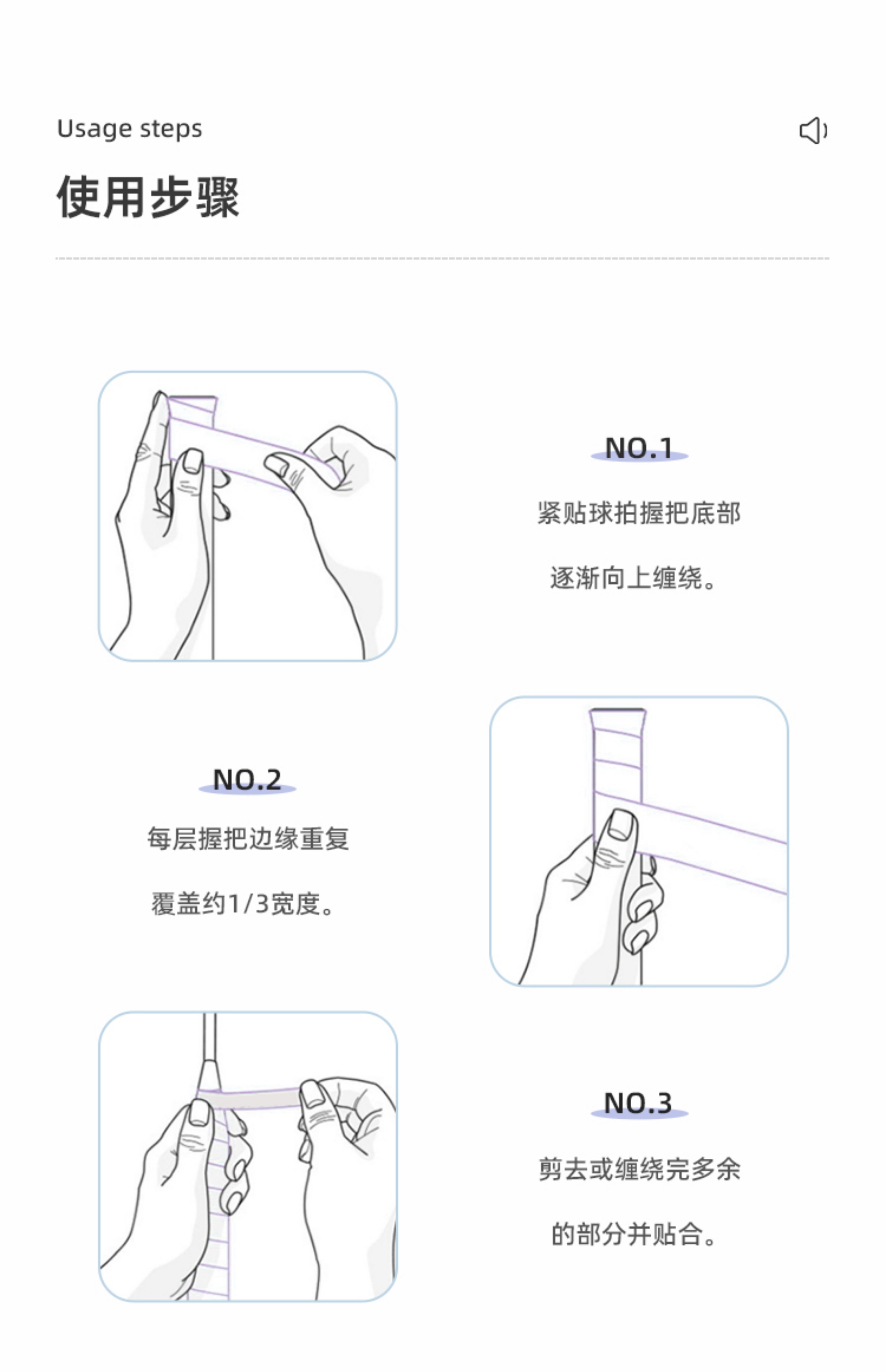 Usage steps

使用步骤

NO.1

紧贴球拍握把底部

逐渐向上缠绕。

NO.2

每层握把边缘重复

覆盖约1/3宽度。

NO.3

剪去或缠绕完多余

的部分并贴合。