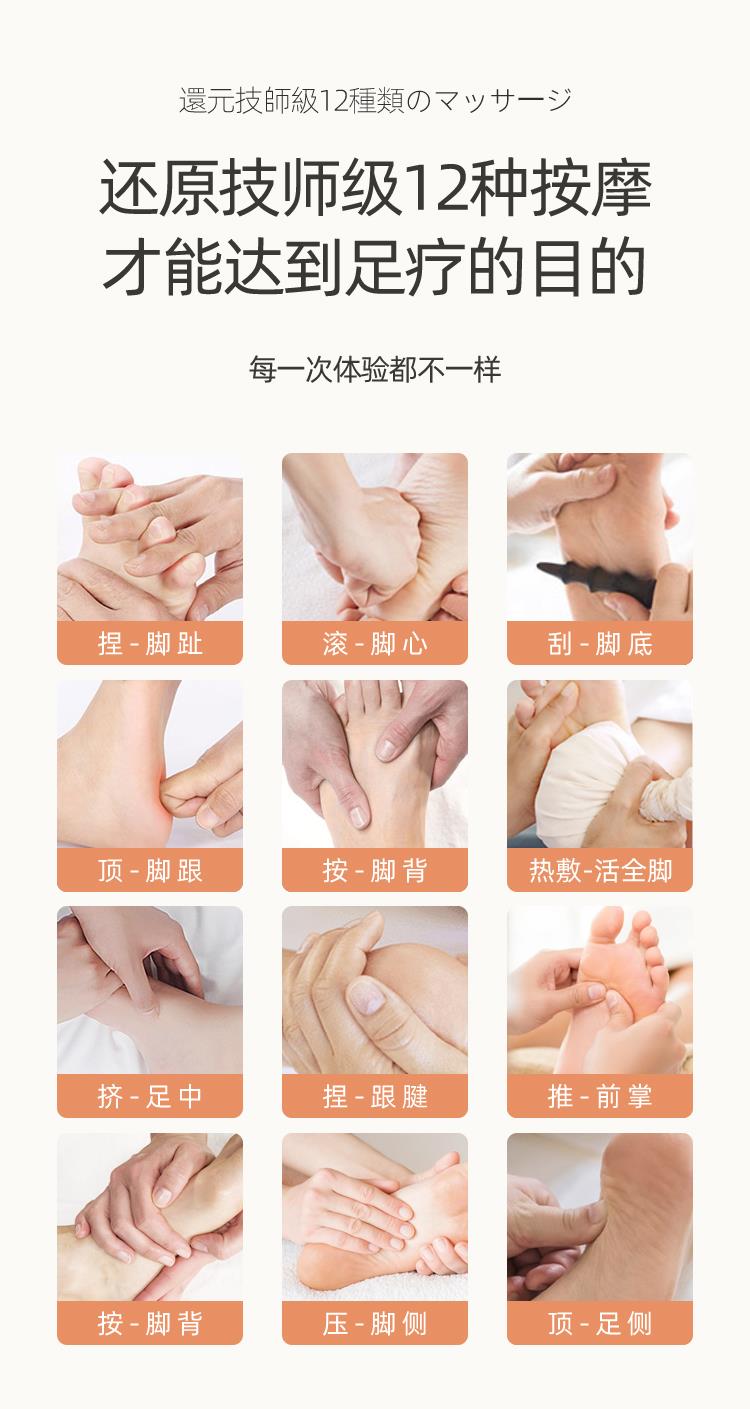 還元技師級12種類のマッサージ

还原技师级12种按摩
才能达到足疗的目的

每一次体验都不一样

捏-脚趾

滚-脚心

刮-脚底

顶-脚跟

按-脚背

热敷-活全脚

挤-足中

捏-跟腱

推-前掌

按-脚背

压-脚侧

顶-足侧