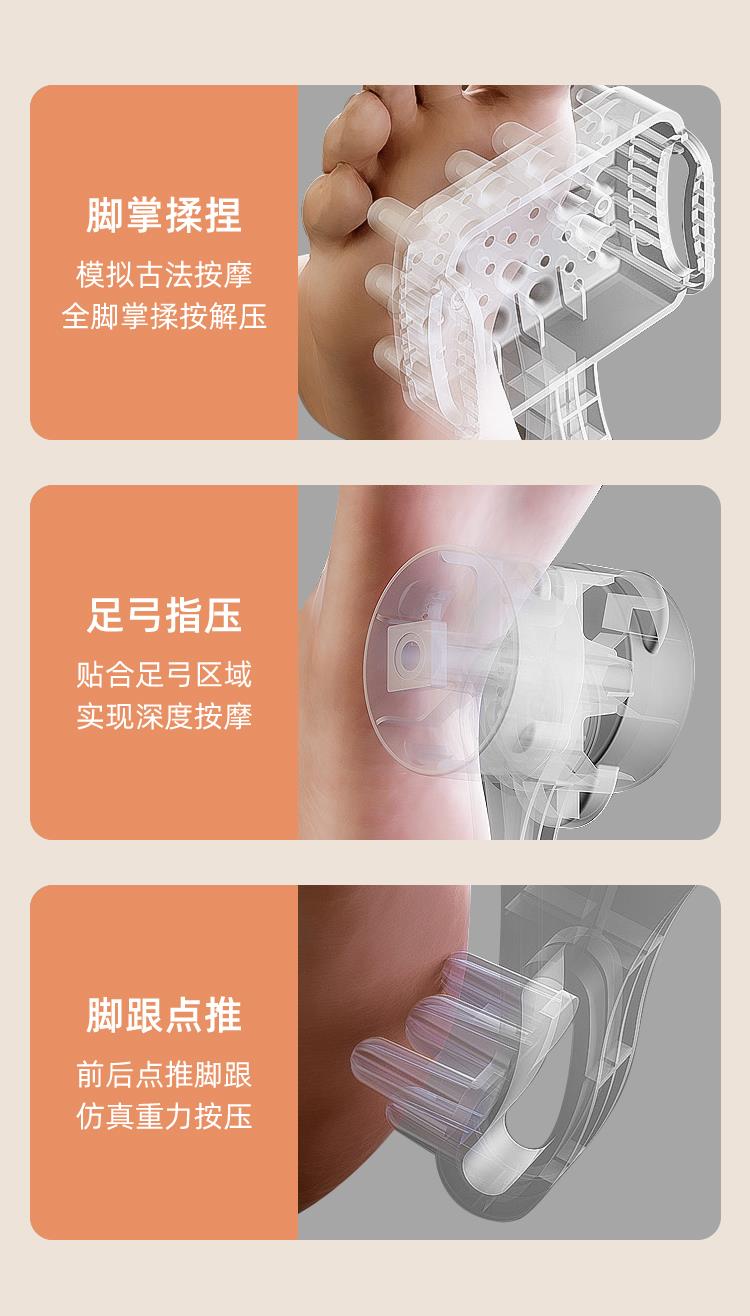 脚掌揉捏

模拟古法按摩
全脚掌揉按解压

足弓指压

贴合足弓区域
实现深度按摩

脚跟点推

前后点推脚跟
仿真重力按压