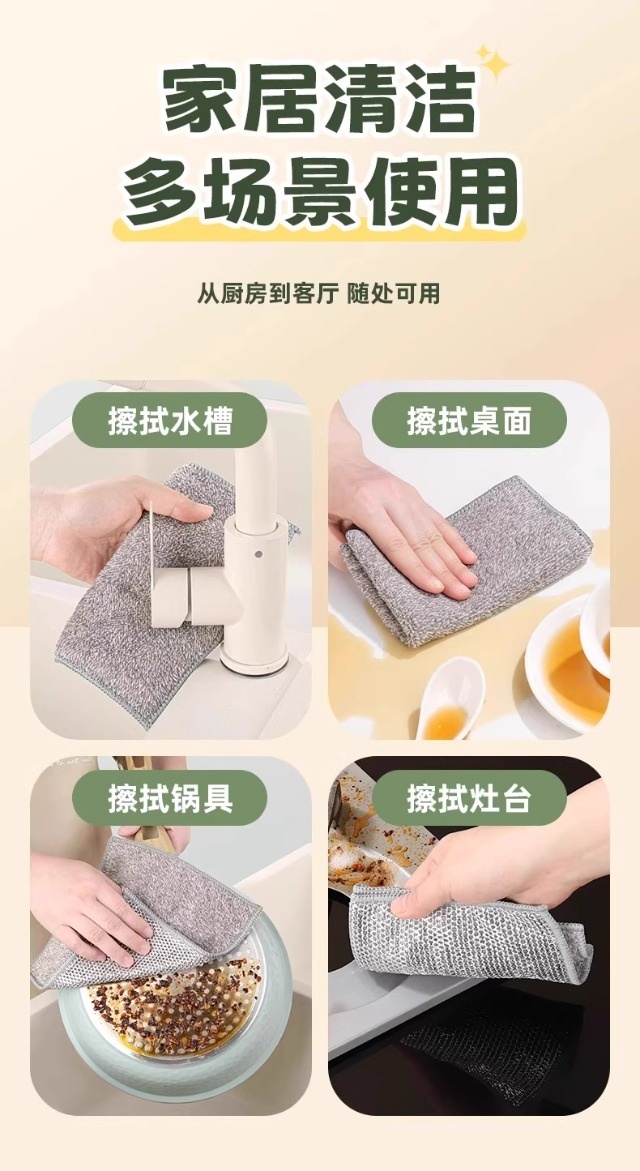 家居清洁
多场景使用

从厨房到客厅 随处可用

擦拭水槽

擦拭桌面

擦拭锅具

擦拭灶台