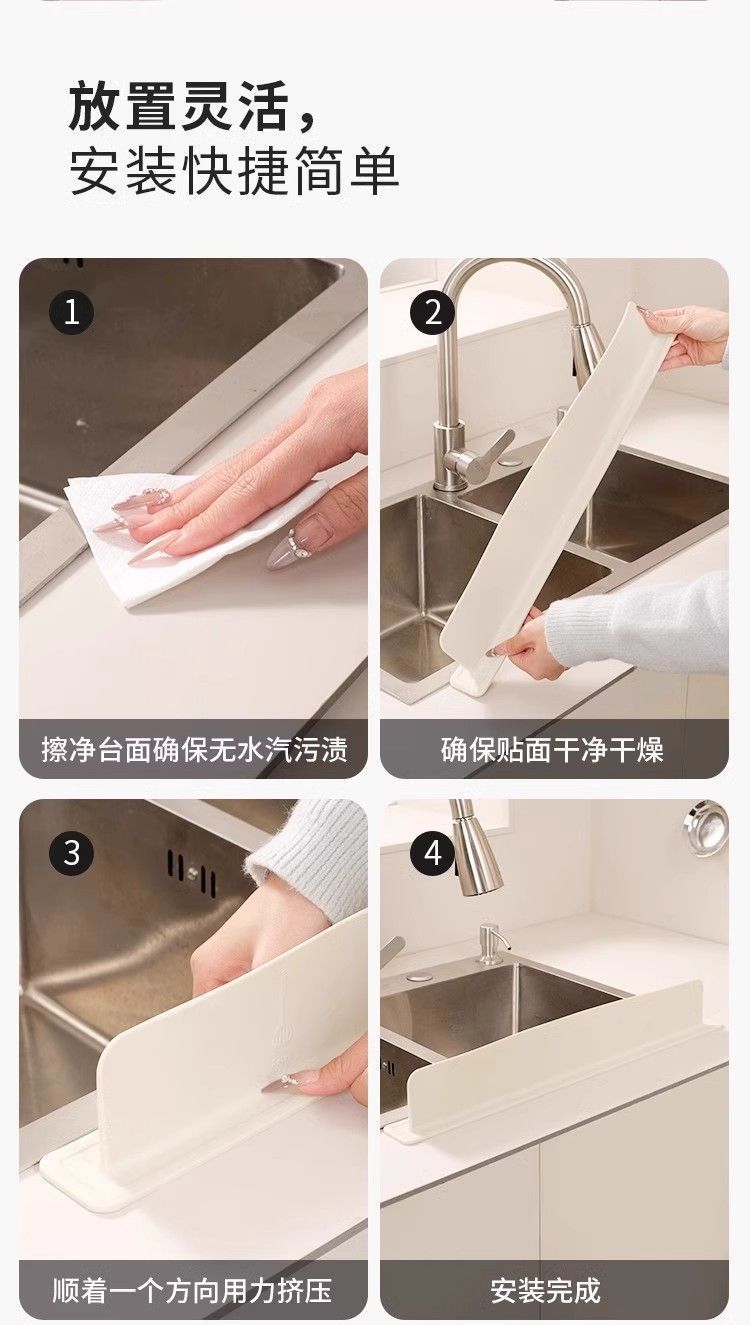 放置灵活，
安装快捷简单

1

擦净台面确保无水汽污渍

2

确保贴面干净干燥

3

顺着一个方向用力挤压

4

安装完成