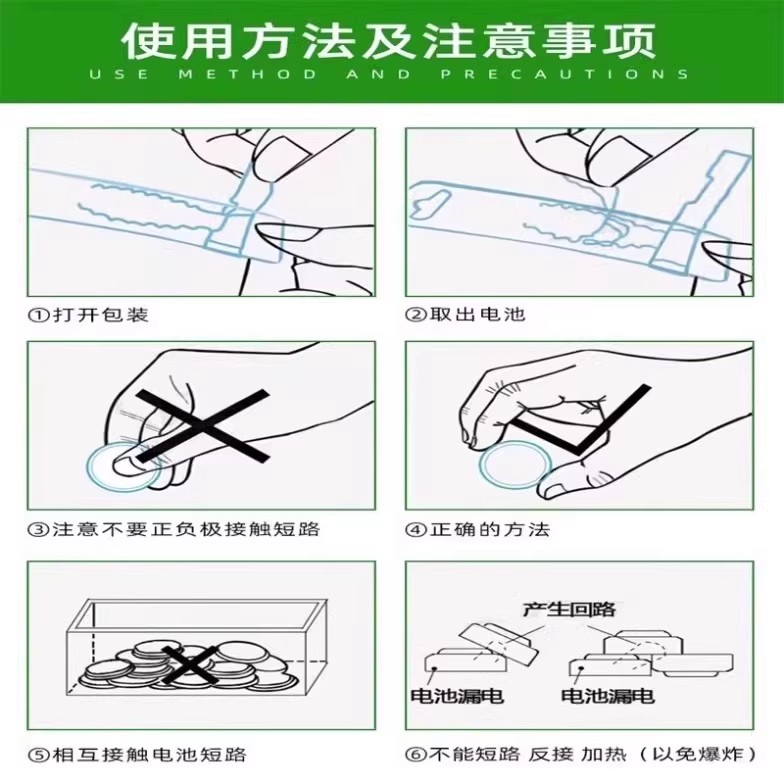 使用方法及注意事项
USE METHOD AND PRECAUTIONS

①打开包装

②取出电池

③注意不要正负极接触短路

④正确的方法

⑤相互接触电池短路

产生回路
电池漏电
电池漏电

⑥不能短路 反接 加热（以免爆炸）