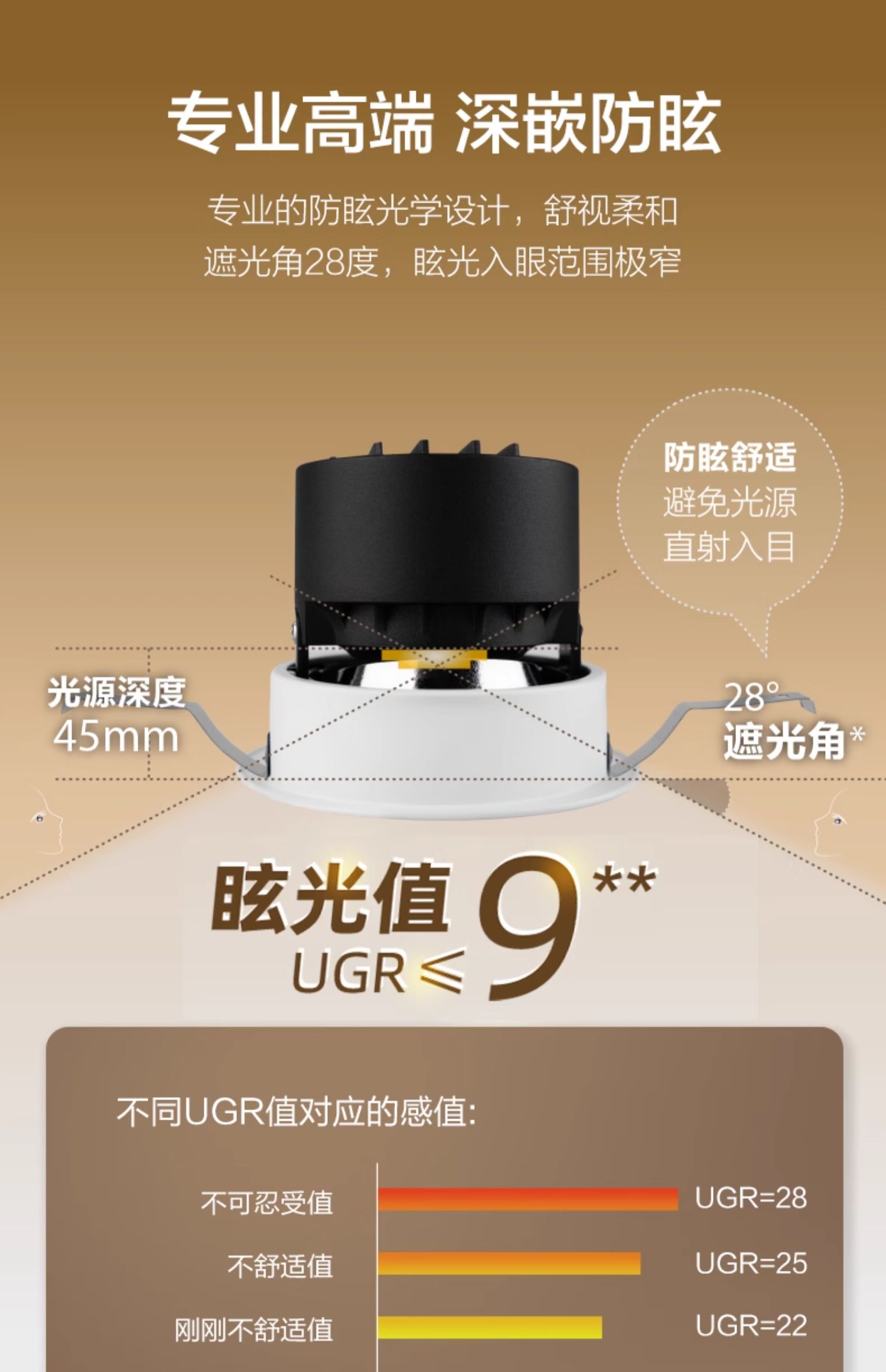 专业高端 深嵌防眩

专业的防眩光学设计，舒视柔和
遮光角28度，眩光入眼范围极窄

防眩舒适
避免光源
直射入目

光源深度
45mm

28°
遮光角*

眩光值
UGR ≤ 9**

不同UGR值对应的感值:

不可忍受值 UGR=28
不舒适值 UGR=25
刚刚不舒适值 UGR=22