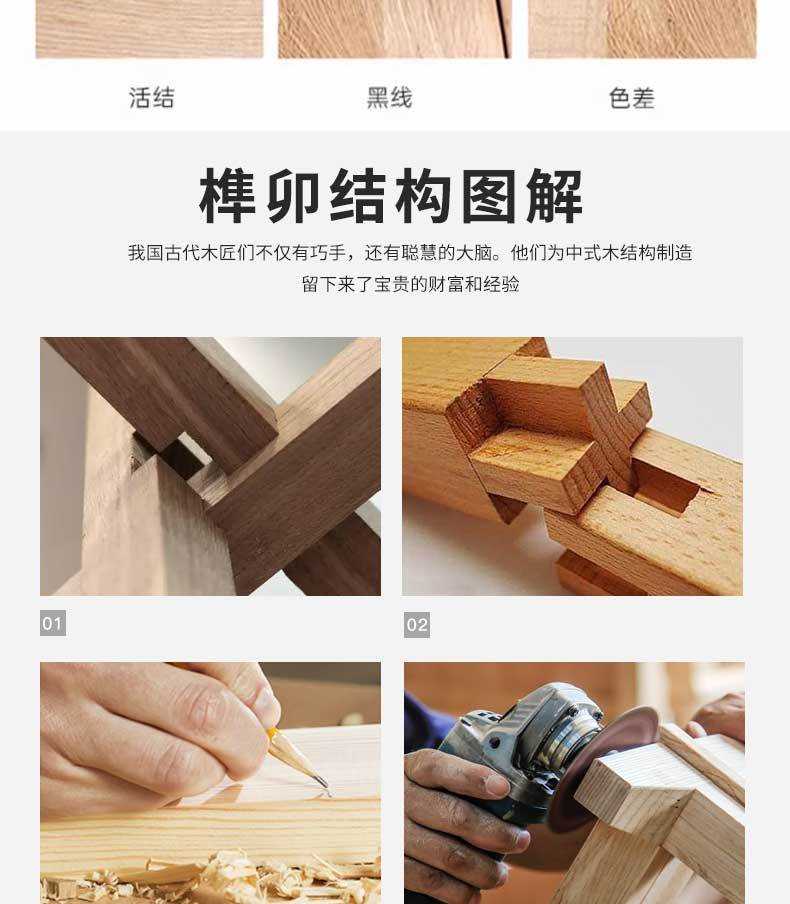 活结

黑线

色差

榫卯结构图解

我国古代木匠们不仅有巧手，还有聪慧的大脑。他们为中式木结构制造留下来了宝贵的财富和经验

01

02