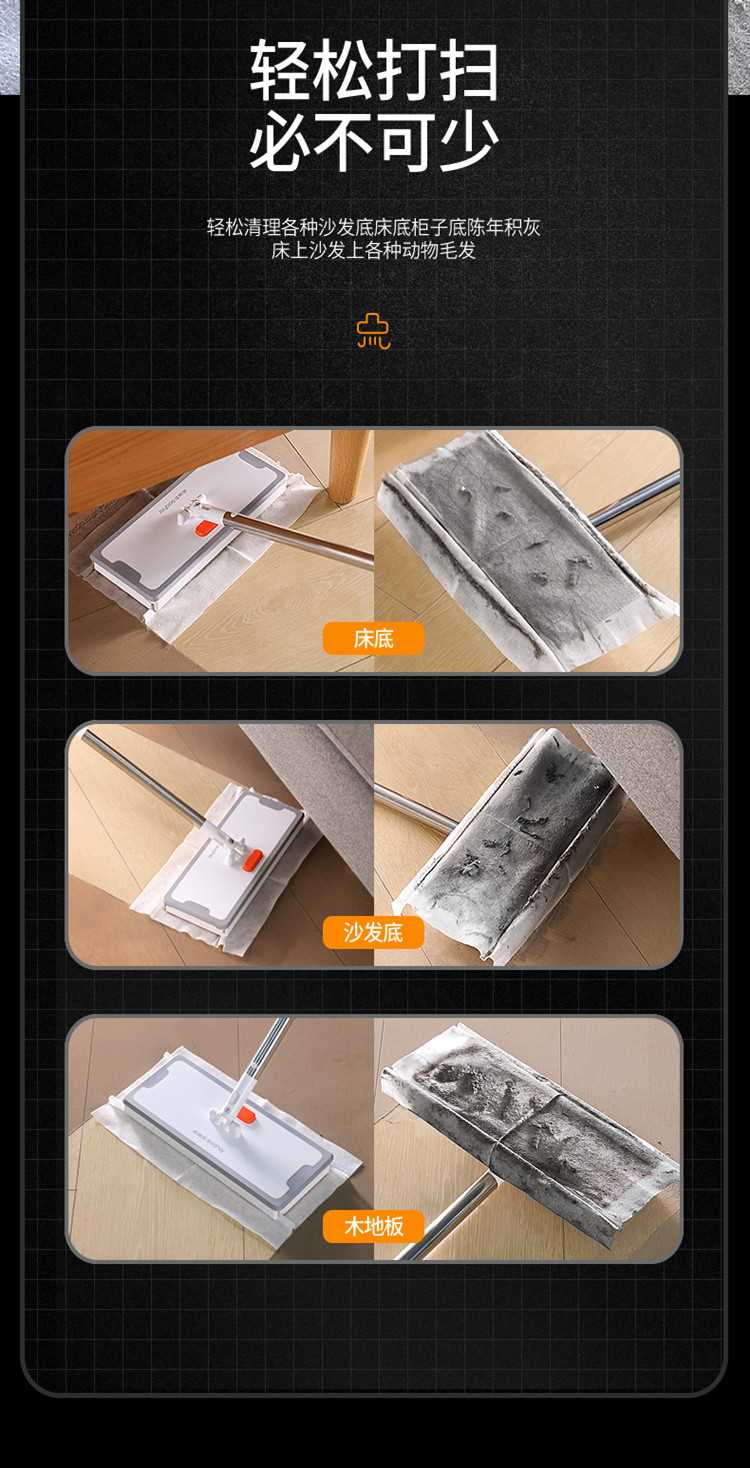 轻松打扫
必不可少

轻松清理各种沙发底床底柜子底陈年积灰
床上沙发上各种动物毛发

床底

沙发底

木地板