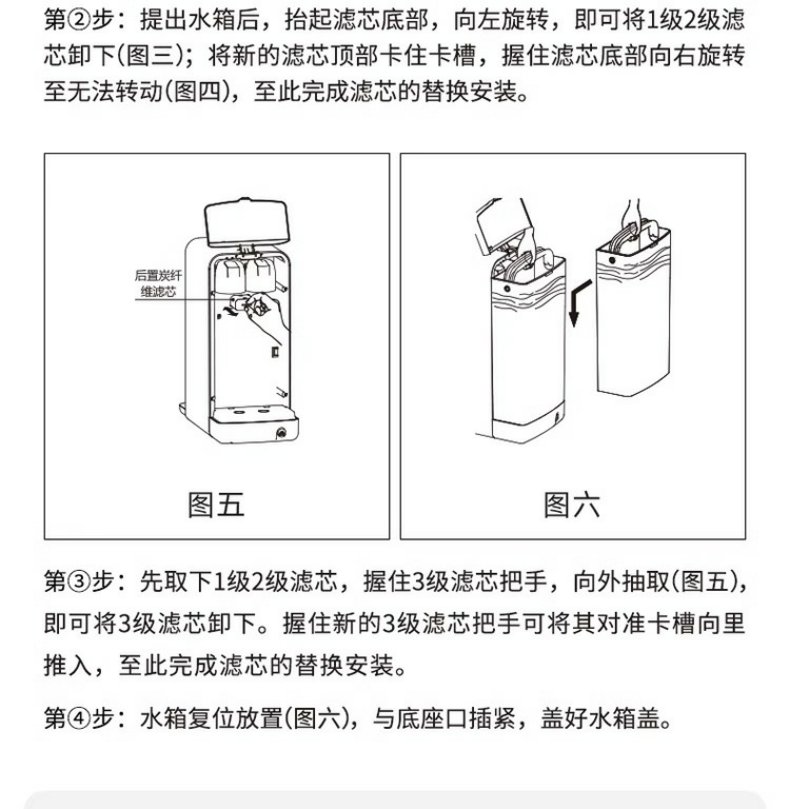 第②步：提出水箱后，抬起滤芯底部，向左旋转，即可将1级2级滤芯卸下(图三)；将新的滤芯顶部卡住卡槽，握住滤芯底部向右旋转至无法转动(图四)，至此完成滤芯的替换安装。

后置炭纤维滤芯

图五

图六

第③步：先取下1级2级滤芯，握住3级滤芯把手，向外抽取(图五)，即可将3级滤芯卸下。握住新的3级滤芯把手可将其对准卡槽向里推入，至此完成滤芯的替换安装。

第④步：水箱复位放置(图六)，与底座口插紧，盖好水箱盖。