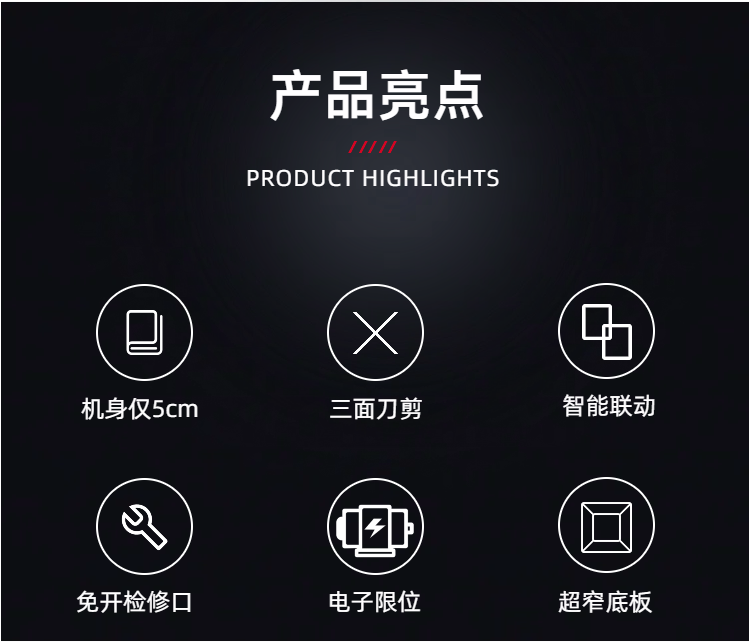 产品亮点

PRODUCT HIGHLIGHTS

机身仅5cm

三面刀剪

智能联动

免开检修口

电子限位

超窄底板