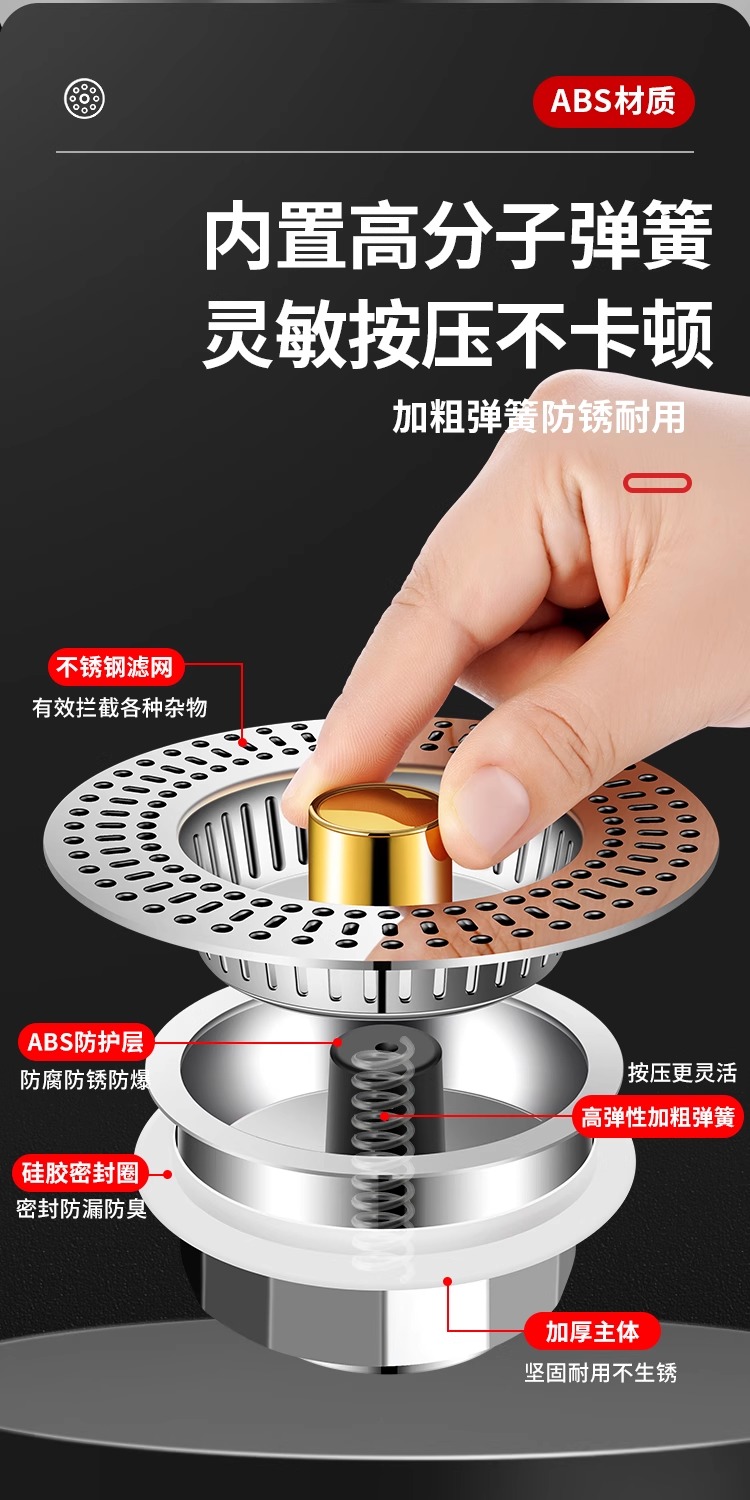 ABS材质

内置高分子弹簧
灵敏按压不卡顿

加粗弹簧防锈耐用

不锈钢滤网
有效拦截各种杂物

ABS防护层
防腐防锈防爆

按压更灵活

高弹性加粗弹簧

硅胶密封圈
密封防漏防臭

加厚主体
坚固耐用不生锈