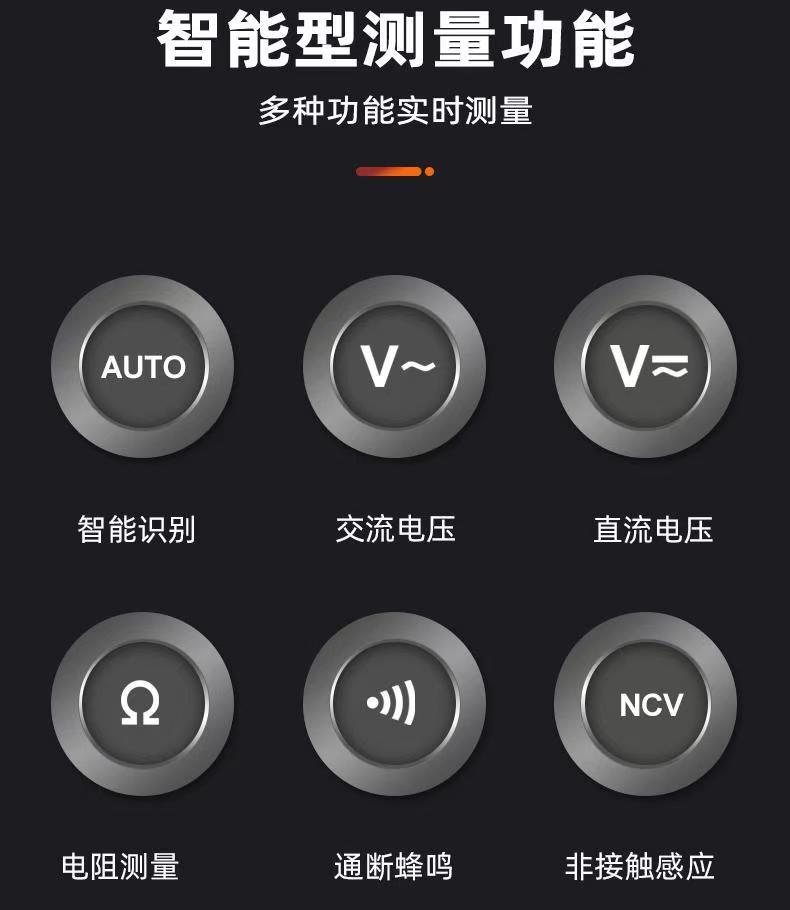 智能型测量功能

多种功能实时测量

AUTO

智能识别

V~

交流电压

V≂

直流电压

Ω

电阻测量

通断蜂鸣

NCV

非接触感应