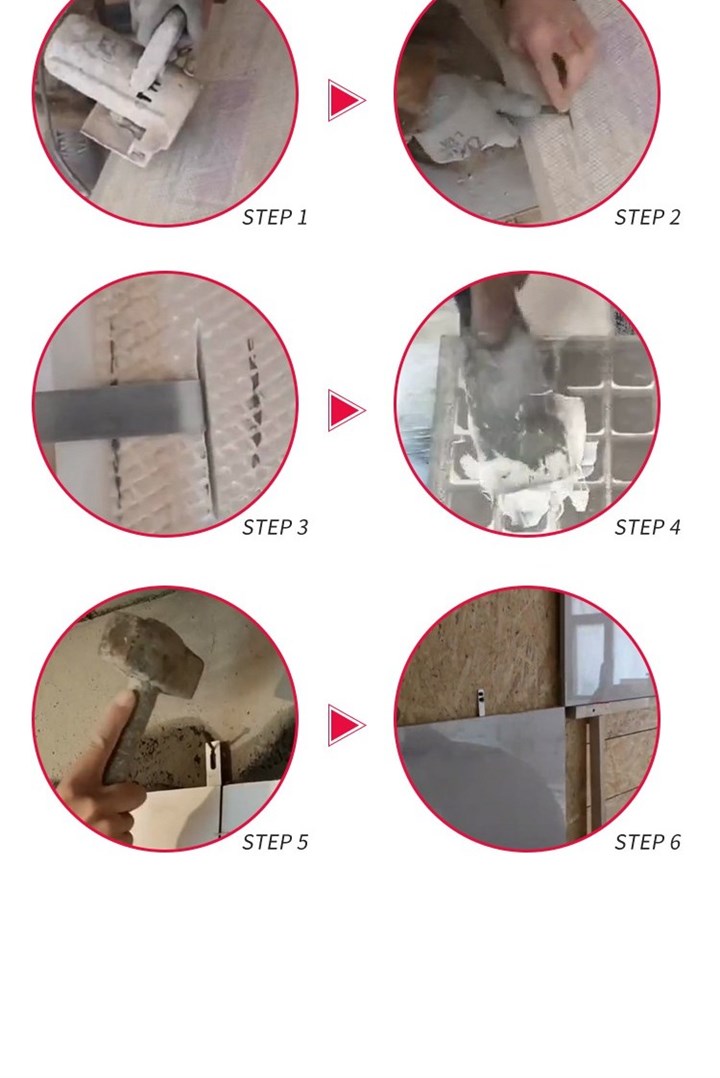 STEP 1

STEP 2

STEP 3

STEP 4

STEP 5

STEP 6