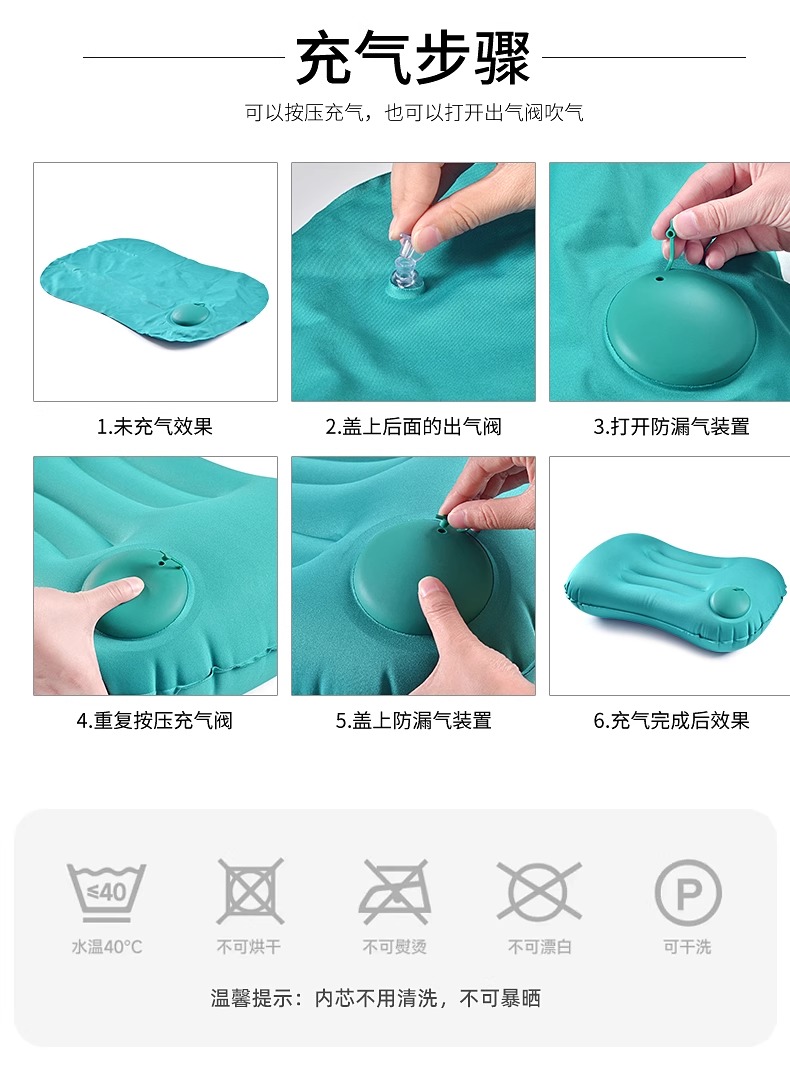 充气步骤

可以按压充气，也可以打开出气阀吹气

1.未充气效果

2.盖上后面的出气阀

3.打开防漏气装置

4.重复按压充气阀

5.盖上防漏气装置

6.充气完成后效果

≤40

水温40°C

不可烘干

不可熨烫

不可漂白

P

可干洗

温馨提示：内芯不用清洗，不可暴晒