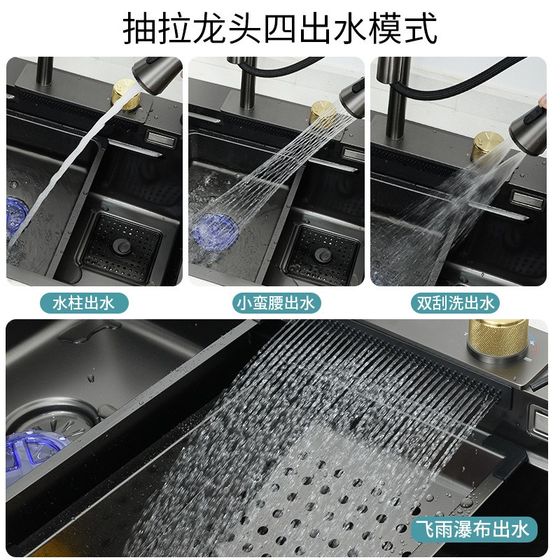 抽拉龙头四出水模式

水柱出水

小蛮腰出水

双刮洗出水

飞雨瀑布出水