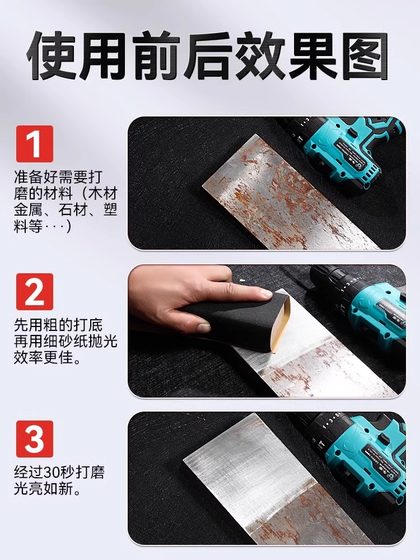 使用前后效果图

1

准备好需要打磨的材料（木材金属、石材、塑料等···）

2

先用粗的打底再用细砂纸抛光效率更佳。

3

经过30秒打磨光亮如新。