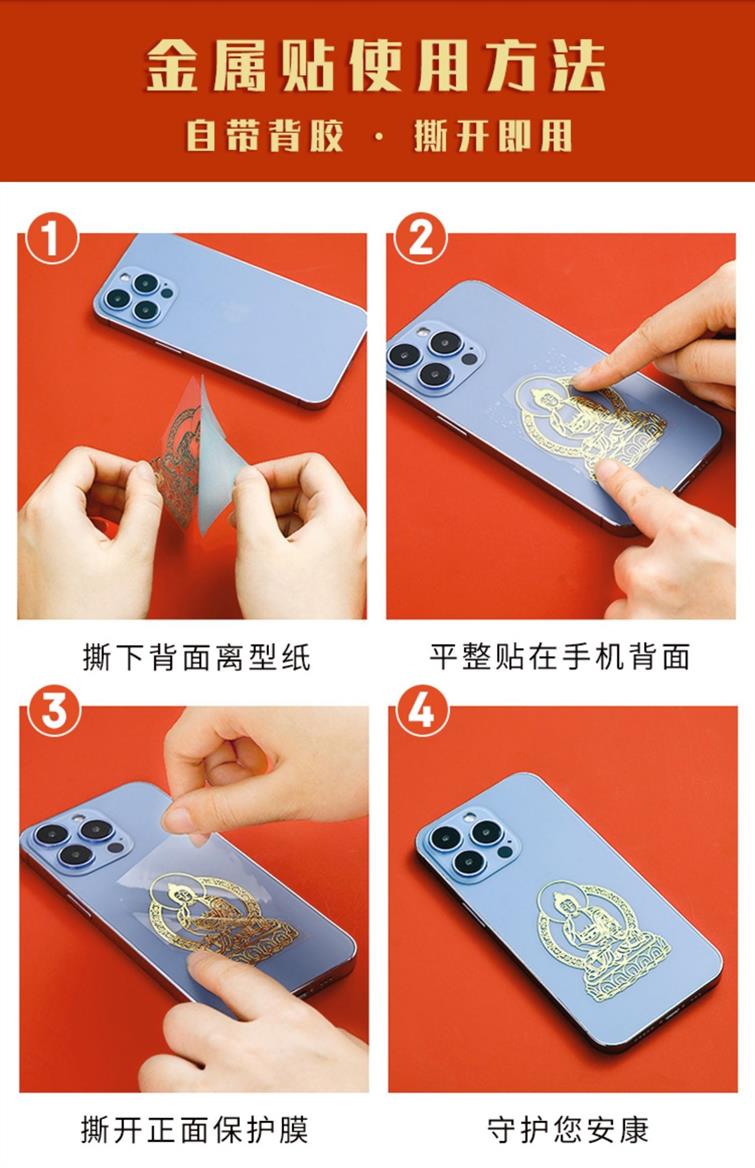 金属贴使用方法

自带背胶 · 撕开即用

1

撕下背面离型纸

2

平整贴在手机背面

3

撕开正面保护膜

4

守护您安康