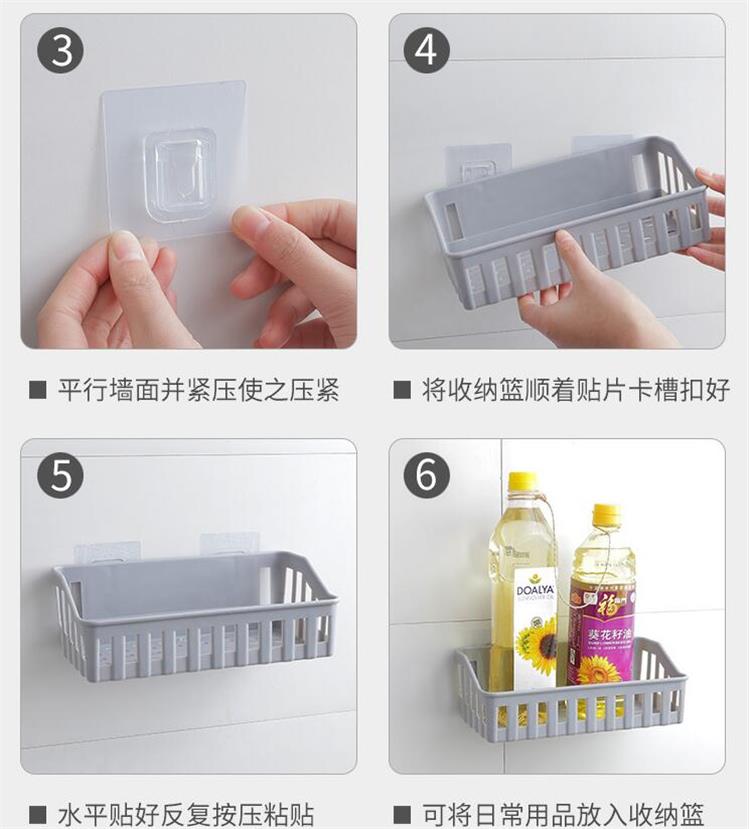 3

■ 平行墙面并紧压使之压紧

4

■ 将收纳篮顺着贴片卡槽扣好

5

■ 水平贴好反复按压粘贴

6

DOALYA

福

葵花籽油

■ 可将日常用品放入收纳篮