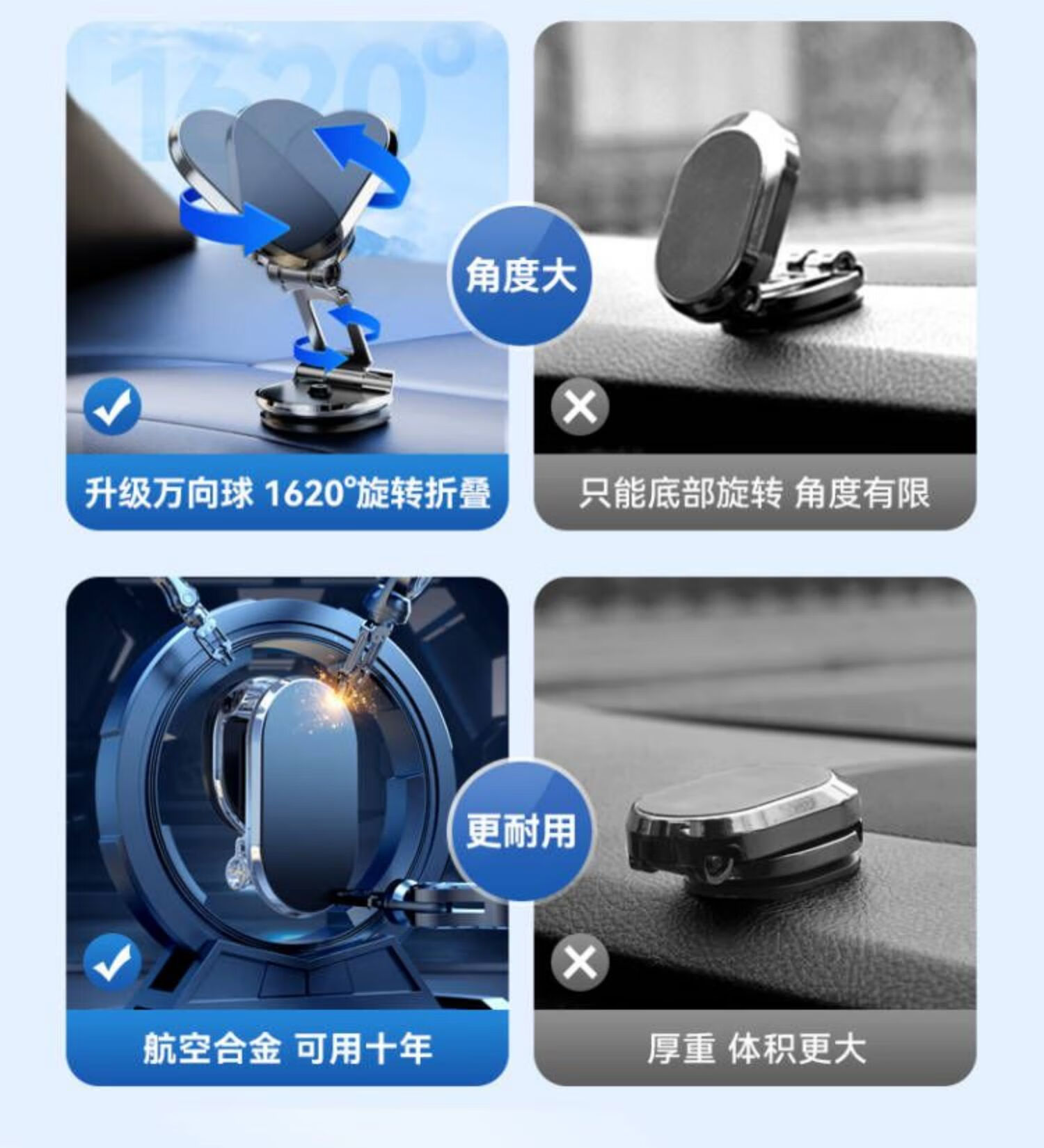 1620°

角度大

升级万向球 1620°旋转折叠

只能底部旋转 角度有限

更耐用

航空合金 可用十年

厚重 体积更大