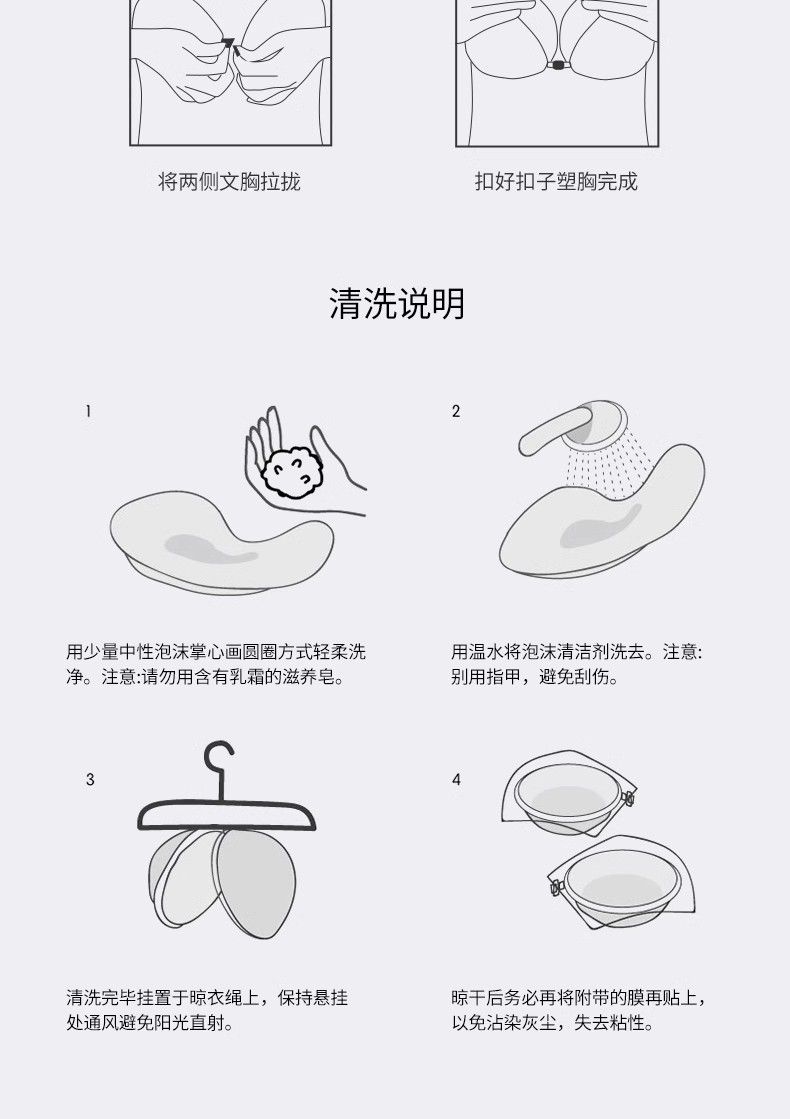 将两侧文胸拉拢

扣好扣子塑胸完成

清洗说明

1

用少量中性泡沫掌心画圆圈方式轻柔洗净。注意:请勿用含有乳霜的滋养皂。

2

用温水将泡沫清洁剂洗去。注意:别用指甲，避免刮伤。

3

清洗完毕挂置于晾衣绳上，保持悬挂处通风避免阳光直射。

4

晾干后务必再将附带的膜再贴上，以免沾染灰尘，失去粘性。