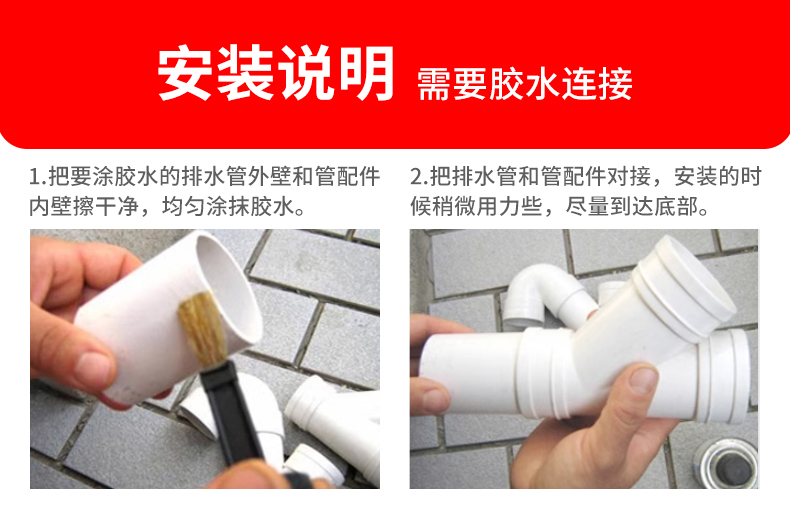 安装说明 需要胶水连接

1.把要涂胶水的排水管外壁和管配件内壁擦干净，均匀涂抹胶水。

2.把排水管和管配件对接，安装的时候稍微用力些，尽量到达底部。