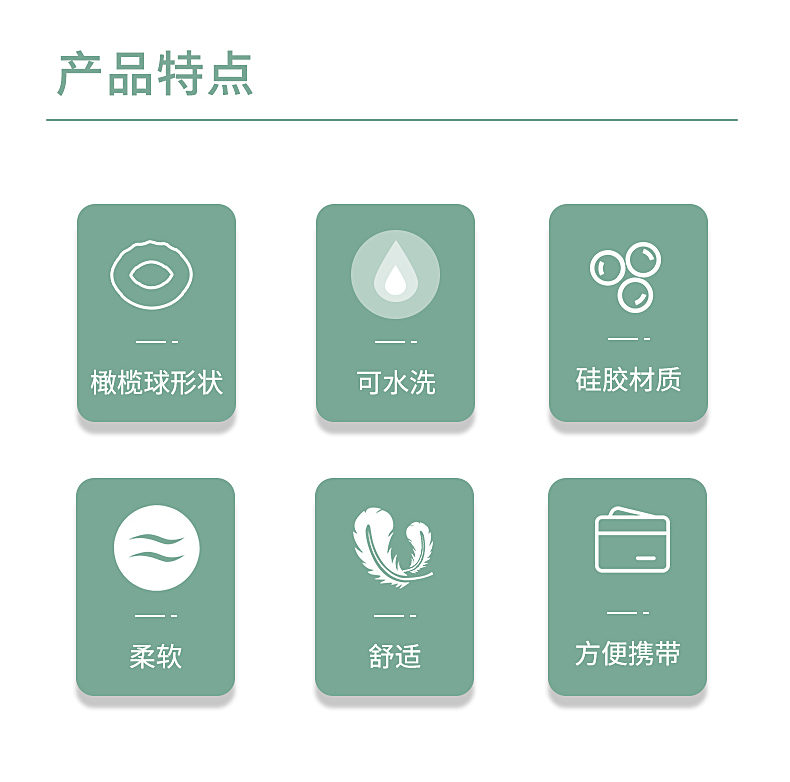 产品特点

橄榄球形状

可水洗

硅胶材质

柔软

舒适

方便携带