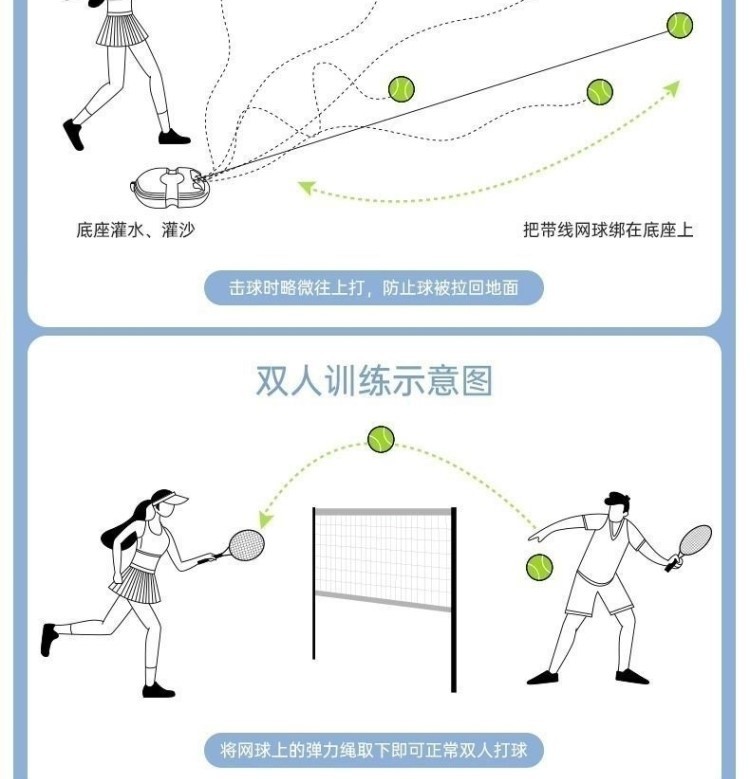 底座灌水、灌沙

把带线网球绑在底座上

击球时略微往上打，防止球被拉回地面

双人训练示意图

将网球上的弹力绳取下即可正常双人打球