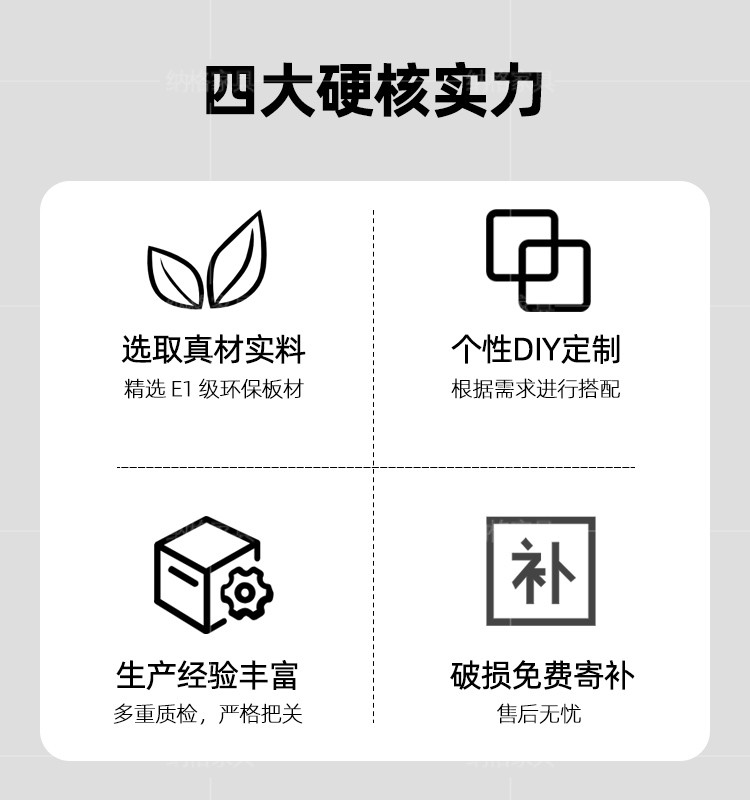 四大硬核实力

选取真材实料
精选E1级环保板材

个性DIY定制
根据需求进行搭配

生产经验丰富
多重质检，严格把关

补

破损免费寄补
售后无忧