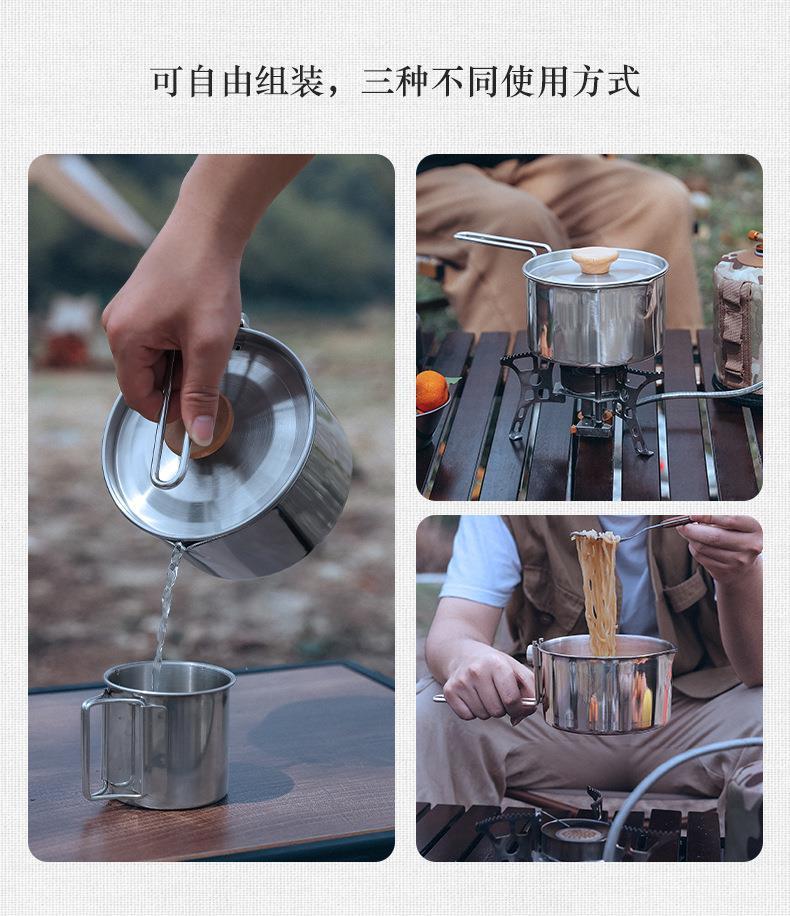 可自由组装，三种不同使用方式