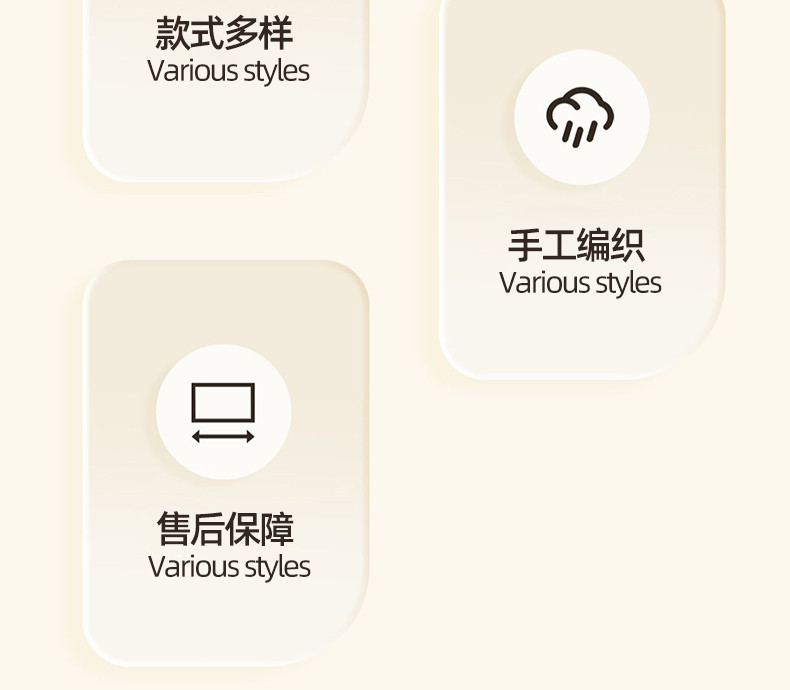 款式多样
Various styles

售后保障
Various styles

手工编织
Various styles