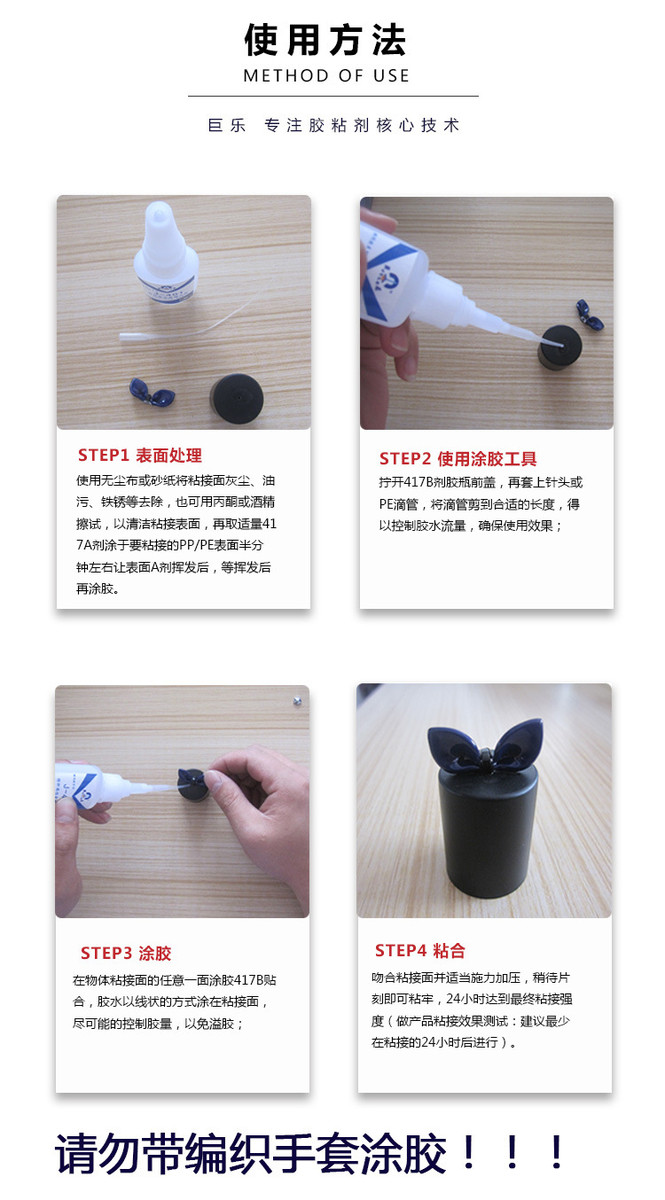 使用方法
METHOD OF USE

巨乐 专注胶粘剂核心技术

STEP1 表面处理
使用无尘布或砂纸将粘接面灰尘、油污、铁锈等去除，也可用丙酮或酒精擦试，以清洁粘接表面，再取适量417A剂涂于要粘接的PP/PE表面半分钟左右让表面A剂挥发后，等挥发后再涂胶。

STEP2 使用涂胶工具
拧开417B剂胶瓶前盖，再套上针头或PE滴管，将滴管剪到合适的长度，得以控制胶水流量，确保使用效果；

STEP3 涂胶
在物体粘接面的任意一面涂胶417B贴合，胶水以线状的方式涂在粘接面，尽可能的控制胶量，以免溢胶；

STEP4 粘合
吻合粘接面并适当施力加压，稍待片刻即可粘牢，24小时达到最终粘接强度（做产品粘接效果测试：建议最少在粘接的24小时后进行）。

请勿带编织手套涂胶！！！