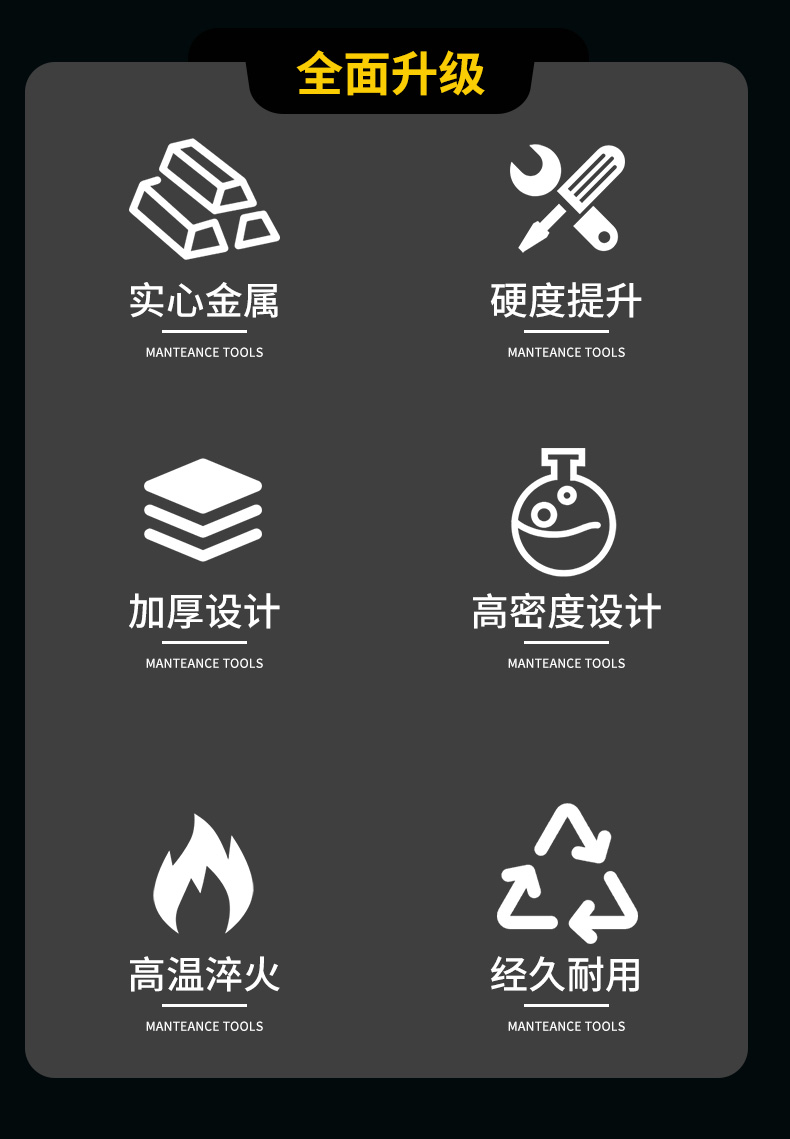 全面升级

实心金属

MANTEANCE TOOLS

硬度提升

MANTEANCE TOOLS

加厚设计

MANTEANCE TOOLS

高密度设计

MANTEANCE TOOLS

高温淬火

MANTEANCE TOOLS

经久耐用

MANTEANCE TOOLS