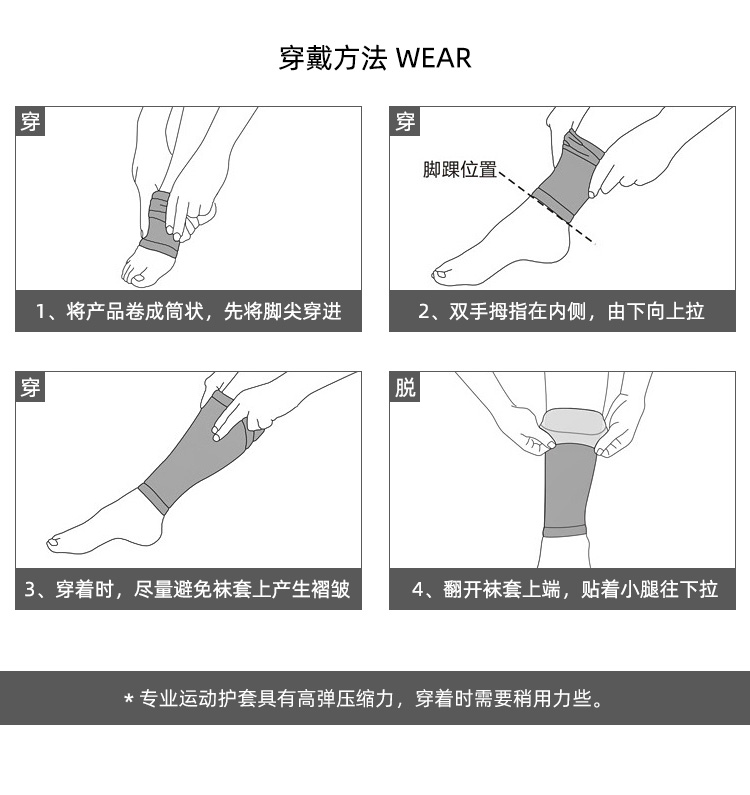 穿戴方法 WEAR

穿

1、将产品卷成筒状，先将脚尖穿进

穿

脚踝位置

2、双手拇指在内侧，由下向上拉

穿

3、穿着时，尽量避免袜套上产生褶皱

脱

4、翻开袜套上端，贴着小腿往下拉

* 专业运动护套具有高弹压缩力，穿着时需要稍用力些。