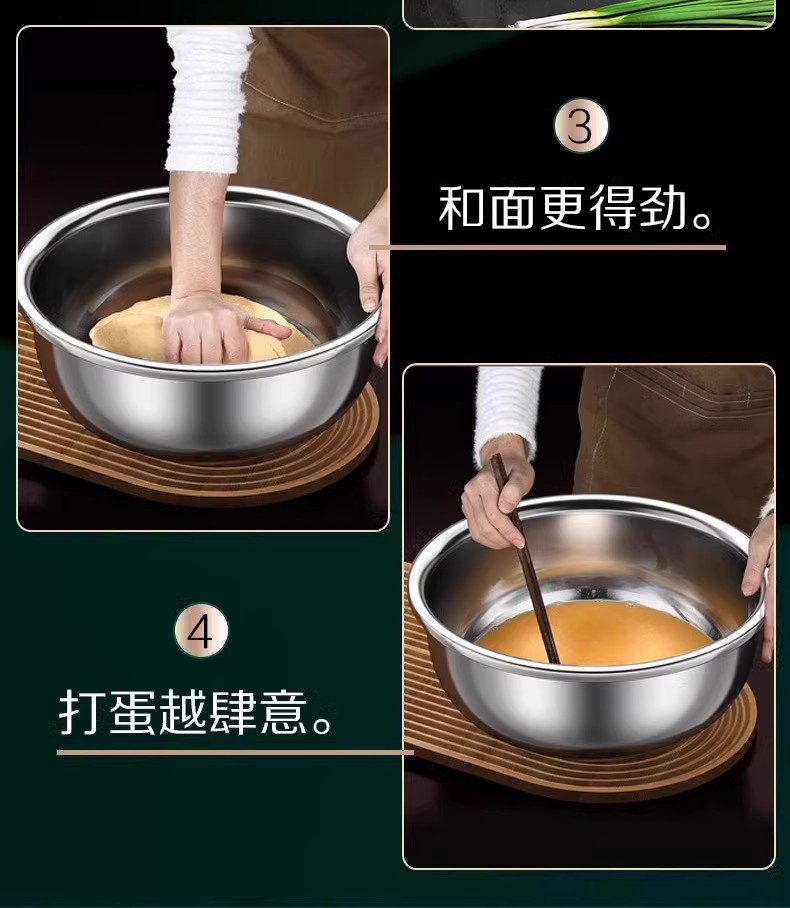 3

和面更得劲。

4

打蛋越肆意。