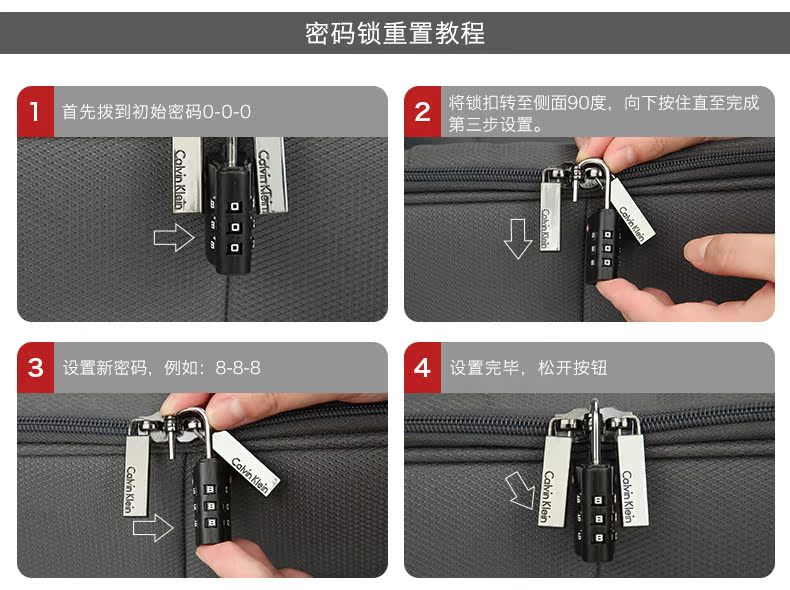 密码锁重置教程

1 首先拨到初始密码0-0-0

Calvin Klein
Calvin Klein

2 将锁扣转至侧面90度，向下按住直至完成第三步设置。

Calvin Klein
Calvin Klein

3 设置新密码，例如：8-8-8

Calvin Klein
Calvin Klein

4 设置完毕，松开按钮

Calvin Klein
Calvin Klein