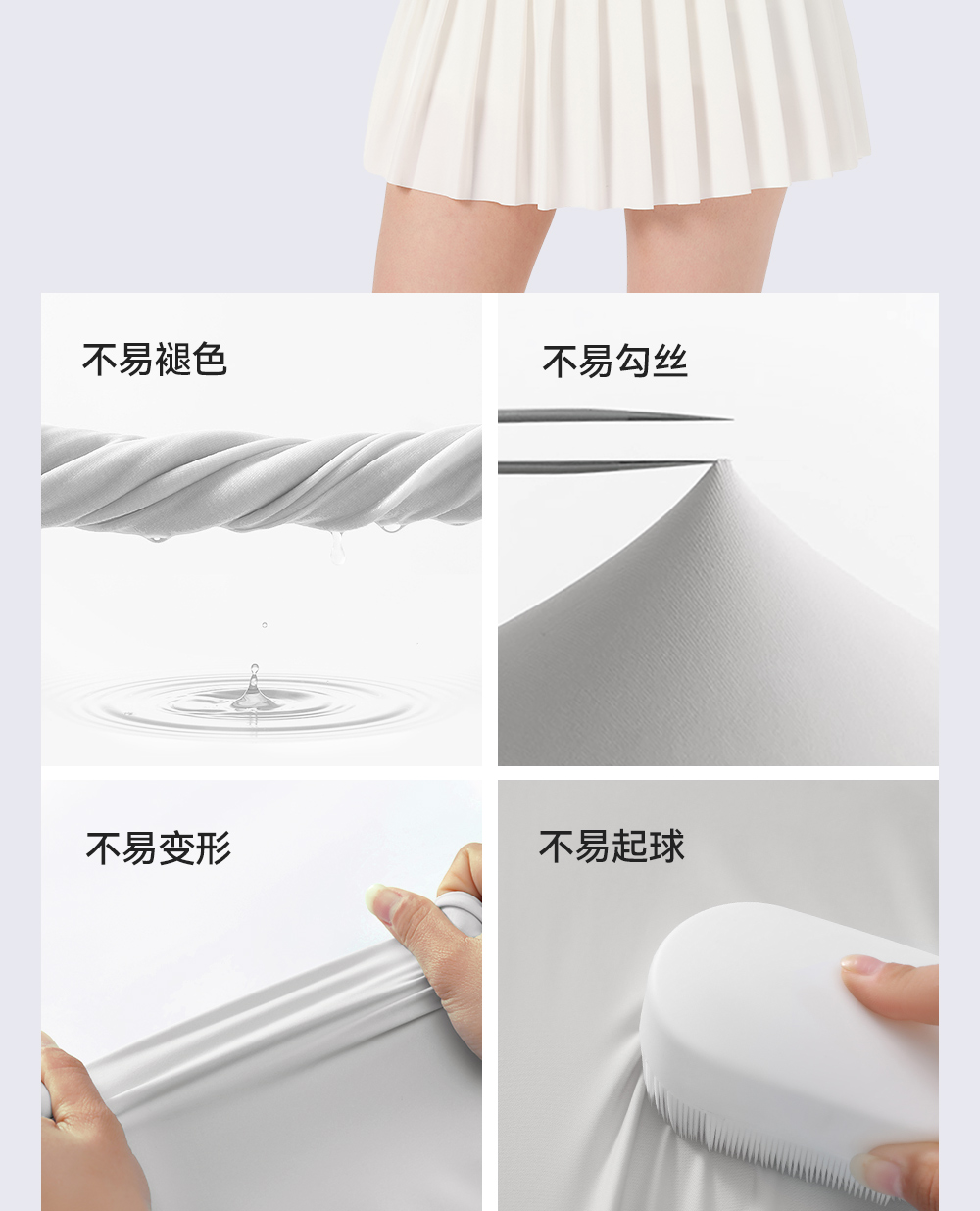 不易褪色

不易勾丝

不易变形

不易起球