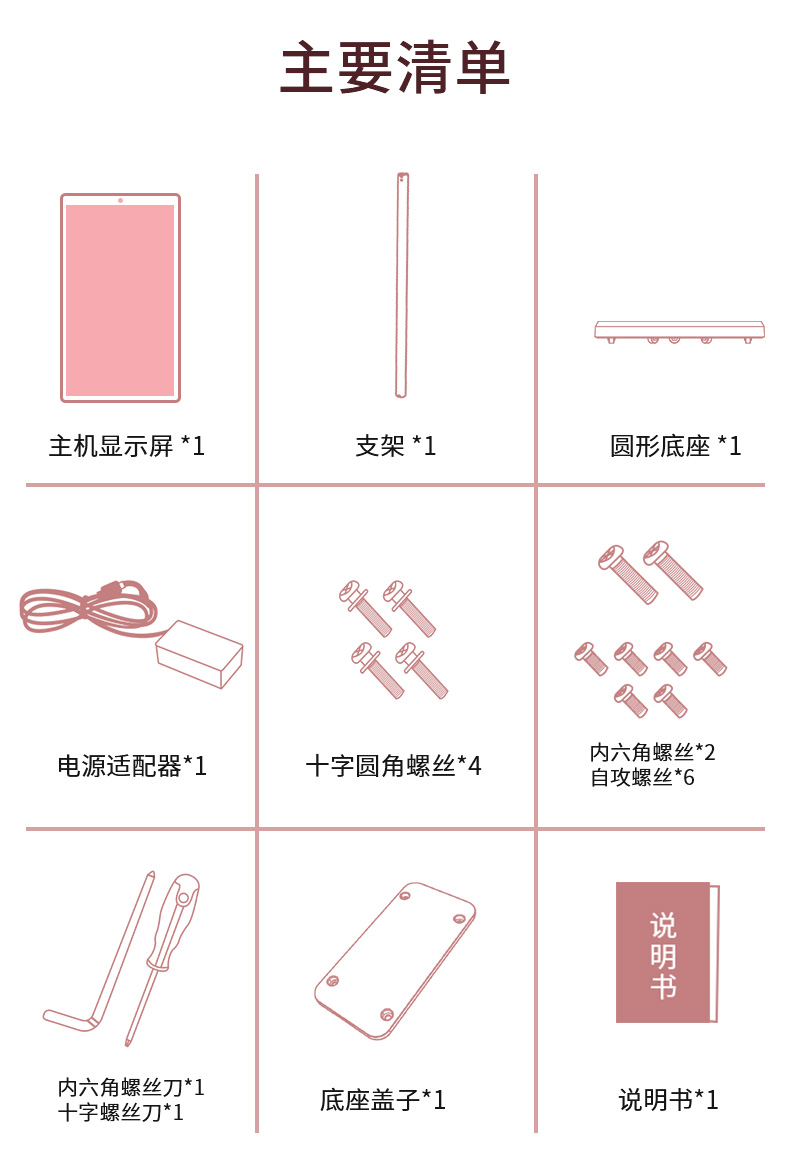 主要清单

主机显示屏 *1

支架 *1

圆形底座 *1

电源适配器*1

十字圆角螺丝*4

内六角螺丝*2
自攻螺丝*6

内六角螺丝刀*1
十字螺丝刀*1

底座盖子*1

说明书

说明书*1