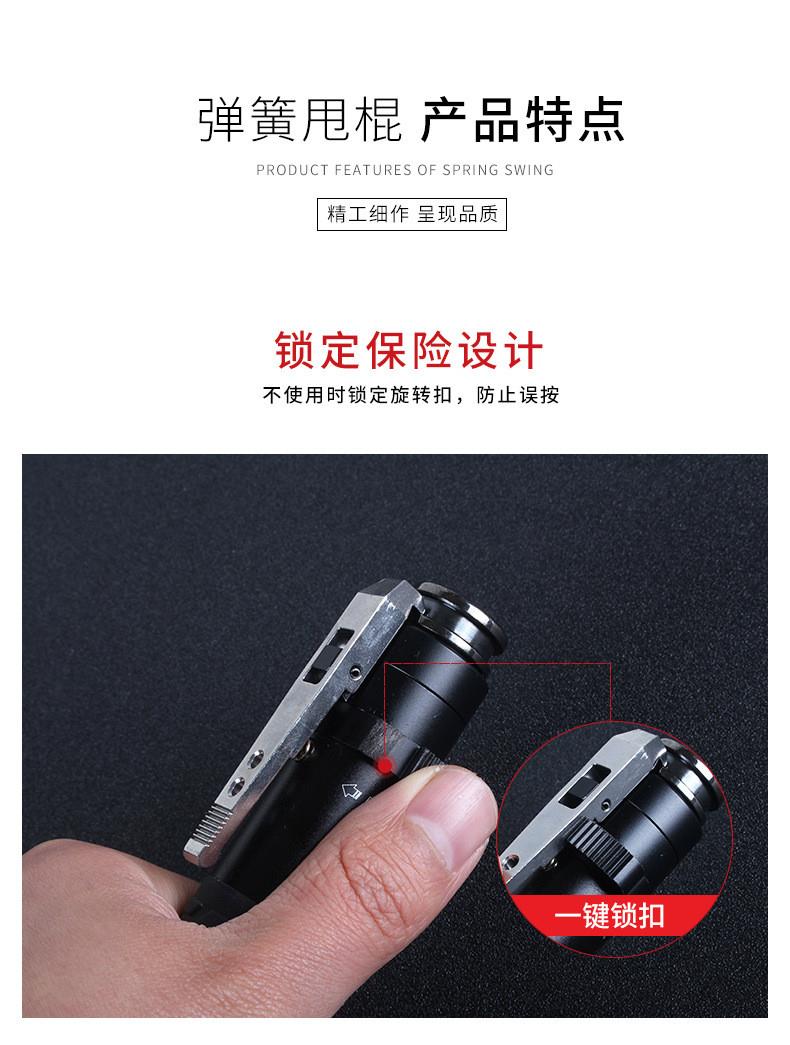 弹簧甩棍 产品特点

PRODUCT FEATURES OF SPRING SWING

精工细作 呈现品质

锁定保险设计

不使用时锁定旋转扣，防止误按

一键锁扣