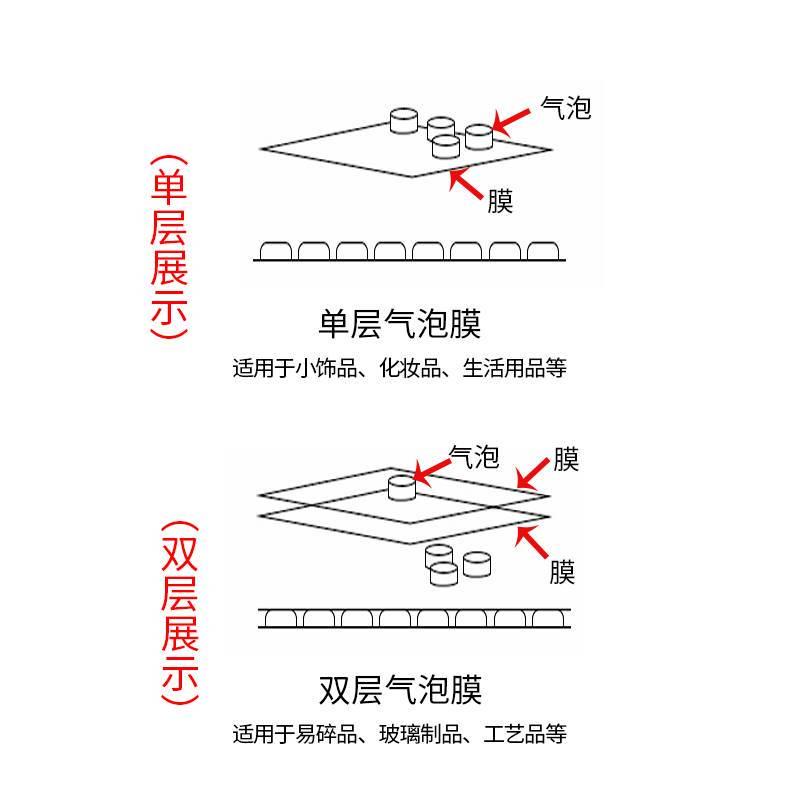 (单层展示)

气泡

膜

单层气泡膜

适用于小饰品、化妆品、生活用品等

(双层展示)

气泡

膜

膜

双层气泡膜

适用于易碎品、玻璃制品、工艺品等