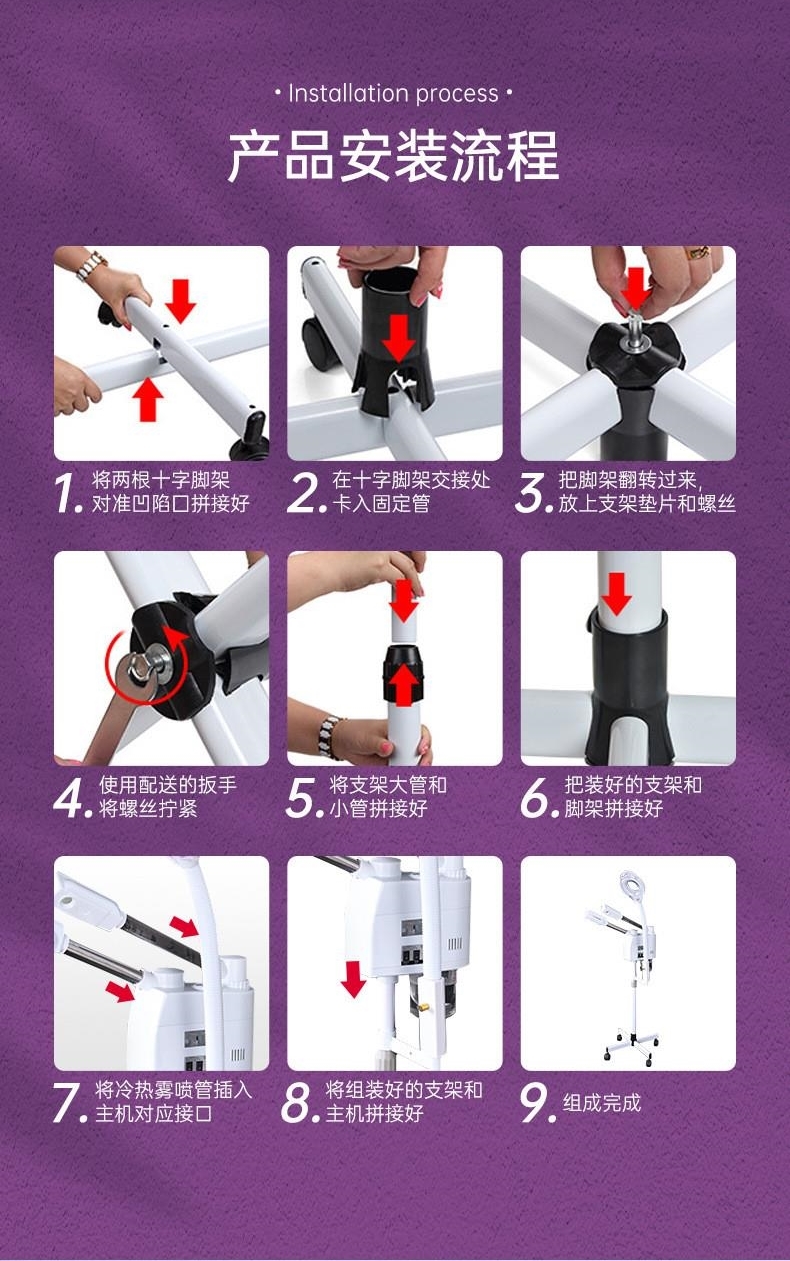 • Installation process •

产品安装流程

1. 将两根十字脚架对准凹陷口拼接好

2. 在十字脚架交接处卡入固定管

3. 把脚架翻转过来，放上支架垫片和螺丝

4. 使用配送的扳手将螺丝拧紧

5. 将支架大管和小管拼接好

6. 把装好的支架和脚架拼接好

7. 将冷热雾喷管插入主机对应接口

8. 将组装好的支架和主机拼接好

9. 组成完成