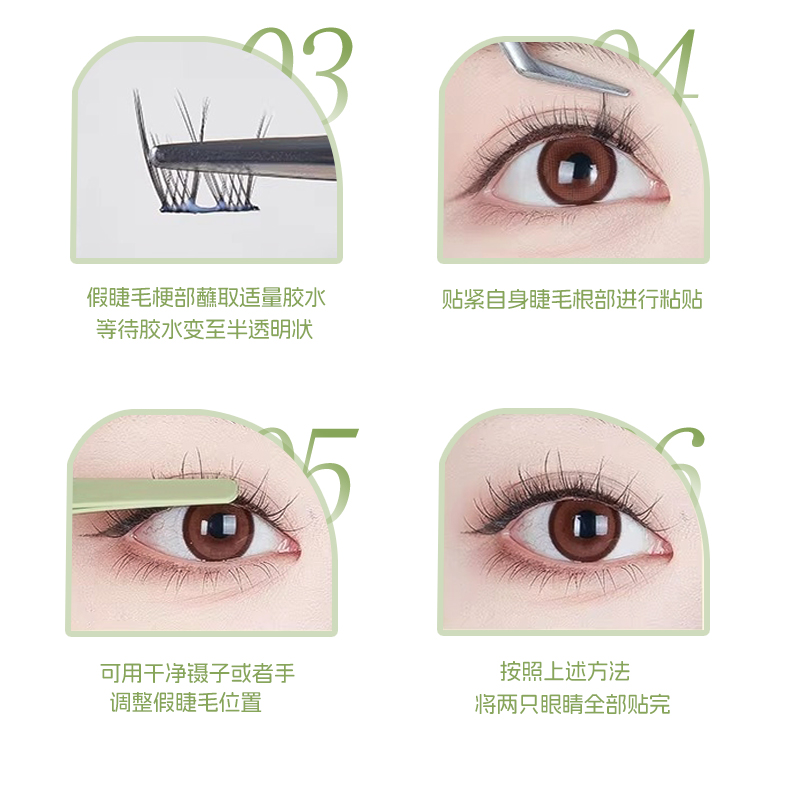 03

假睫毛梗部蘸取适量胶水
等待胶水变至半透明状

04

贴紧自身睫毛根部进行粘贴

05

可用干净镊子或者手
调整假睫毛位置

06

按照上述方法
将两只眼睛全部贴完