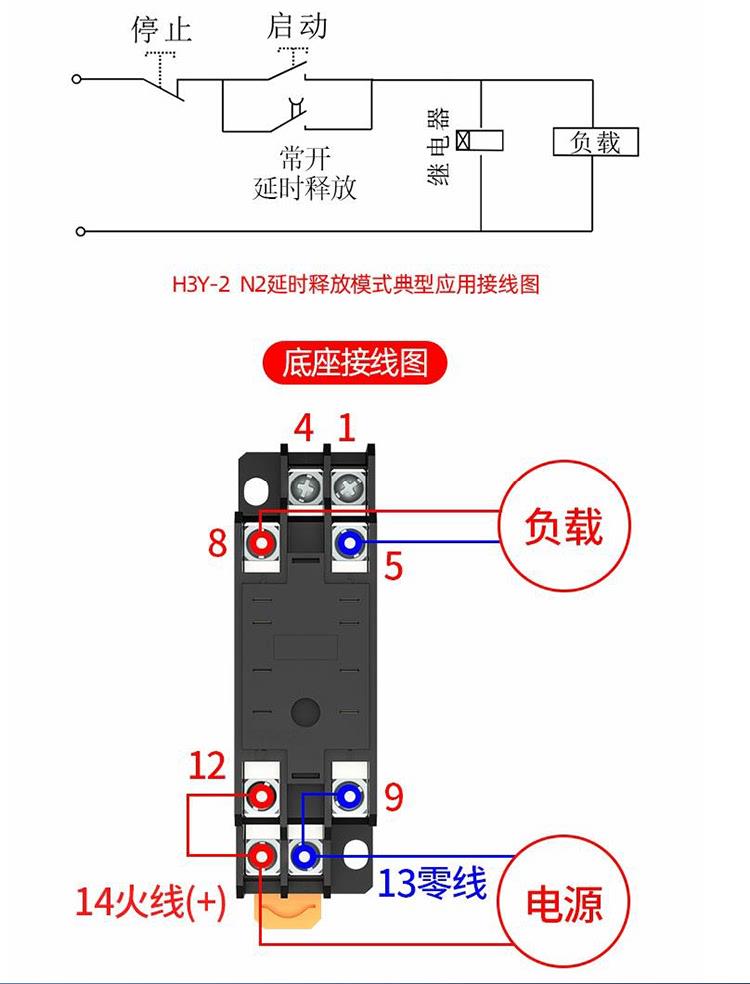 停止
启动
常开
延时释放
继电器
负载

H3Y-2 N2延时释放模式典型应用接线图

底座接线图

4
1
8
5
负载
12
9
14火线(+)
13零线
电源