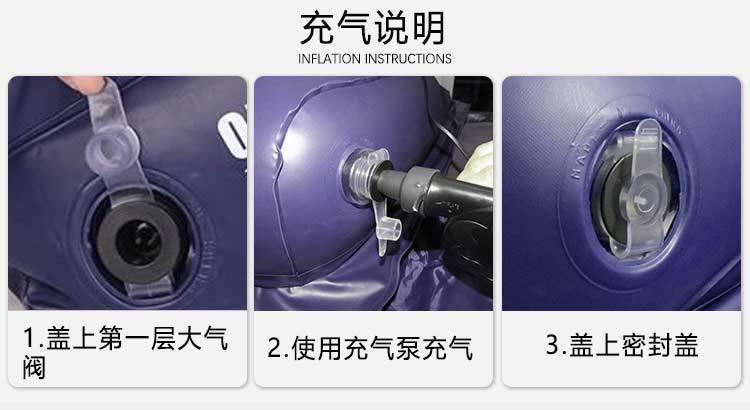 充气说明
INFLATION INSTRUCTIONS

1.盖上第一层大气阀

2.使用充气泵充气

3.盖上密封盖