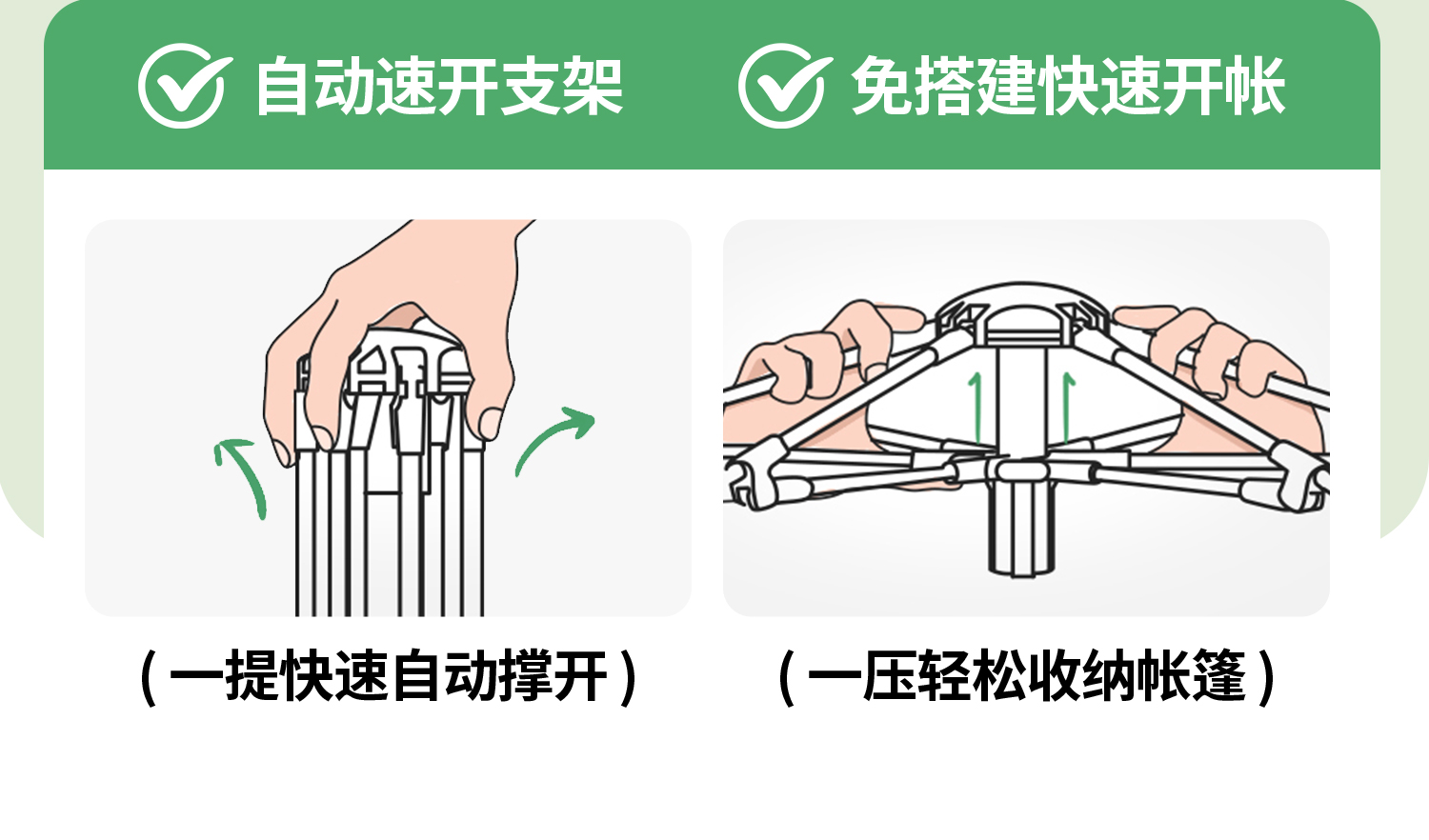 自动速开支架 免搭建快速开帐

（一提快速自动撑开）

（一压轻松收纳帐篷）