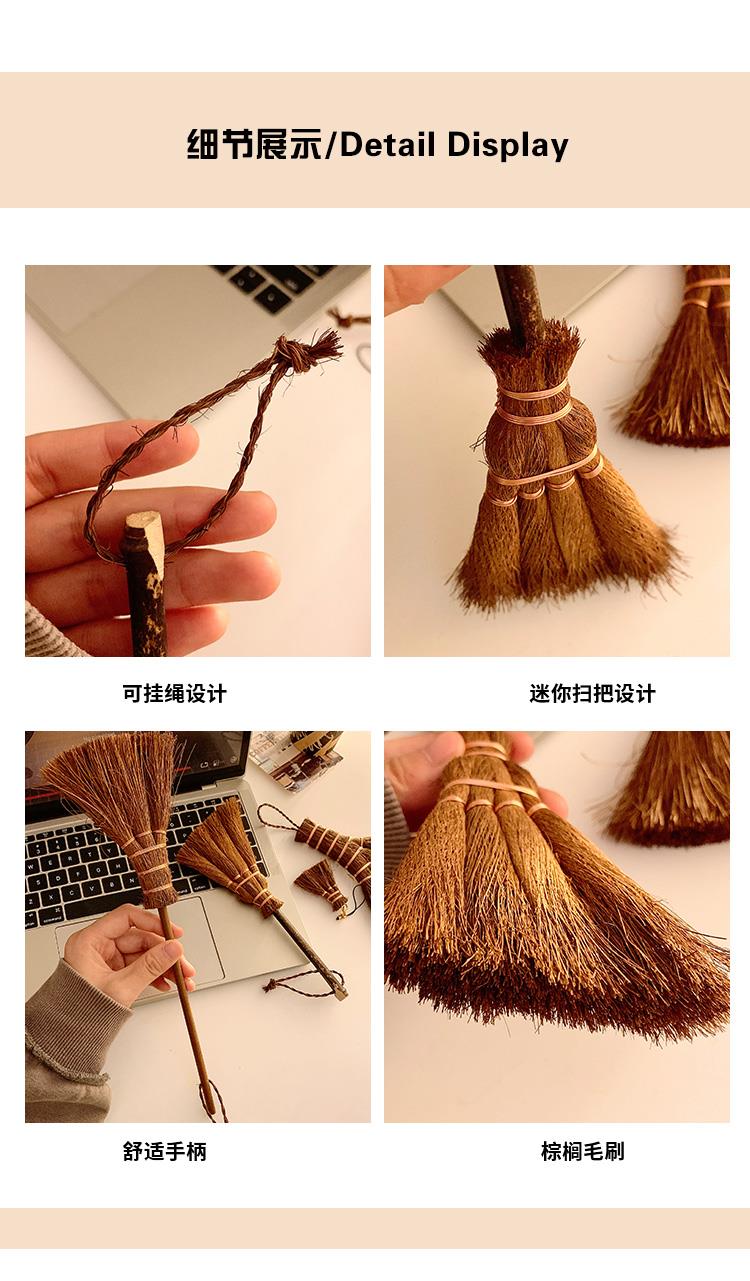 细节展示/Detail Display

可挂绳设计

迷你扫把设计

舒适手柄

棕榈毛刷