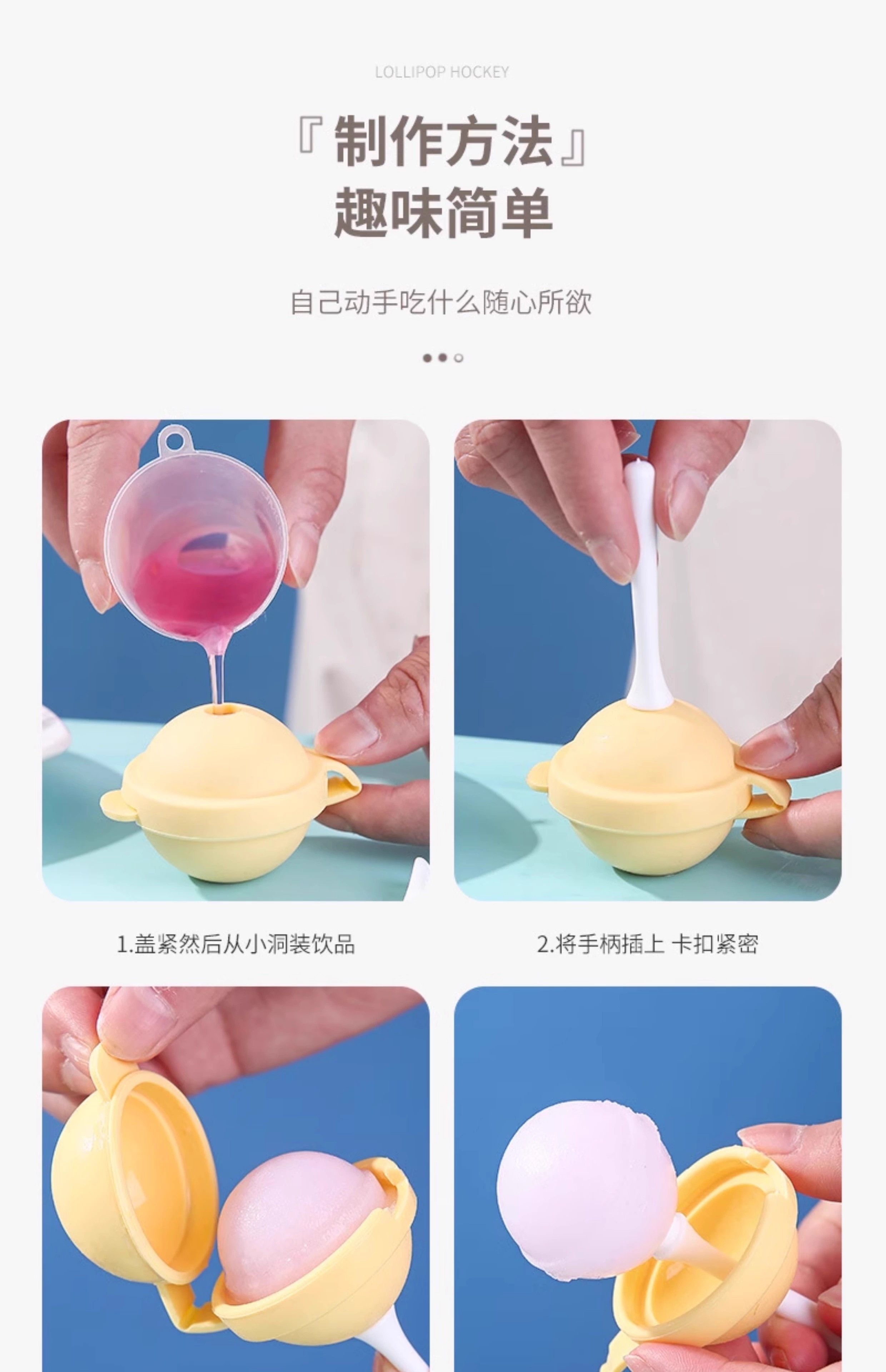 LOLLIPOP HOCKEY

『制作方法』
趣味简单

自己动手吃什么随心所欲

1.盖紧然后从小洞装饮品

2.将手柄插上 卡扣紧密