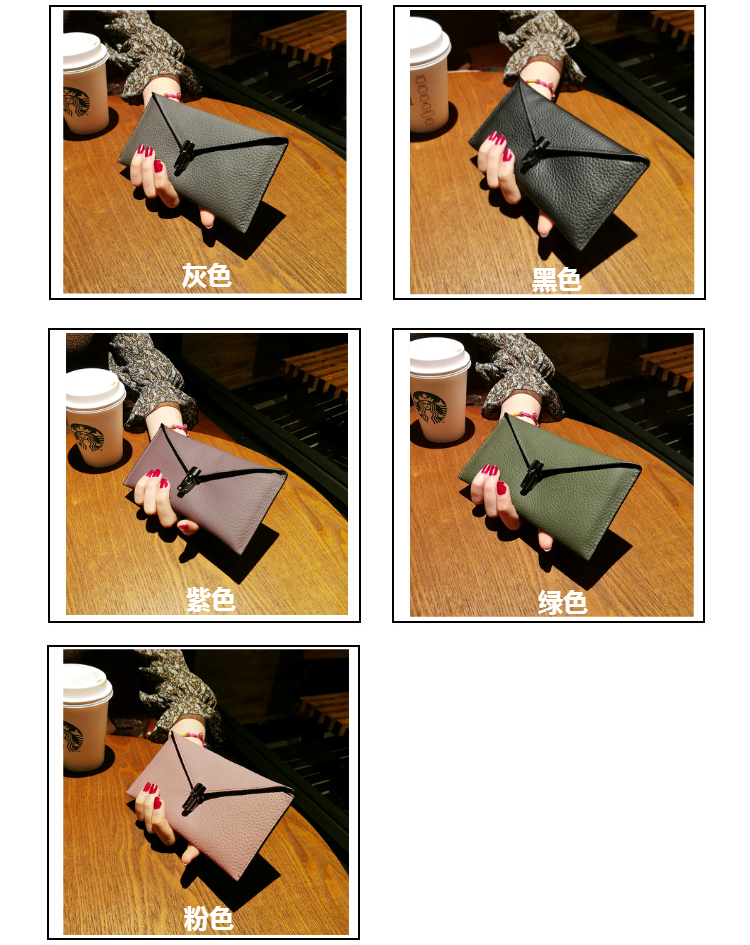 灰色

黑色

紫色

绿色

粉色