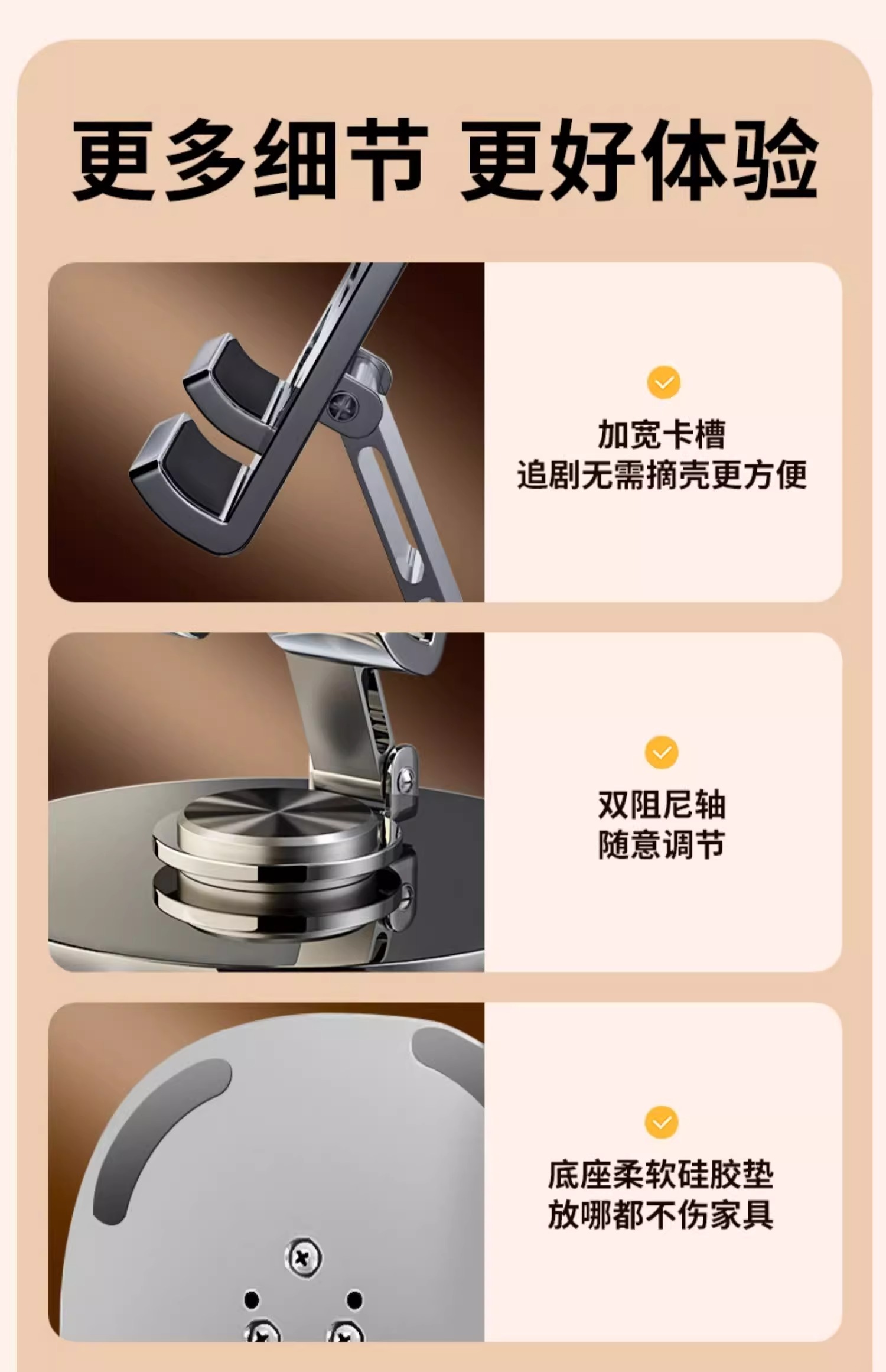 更多细节 更好体验

加宽卡槽
追剧无需摘壳更方便

双阻尼轴
随意调节

底座柔软硅胶垫
放哪都不伤家具