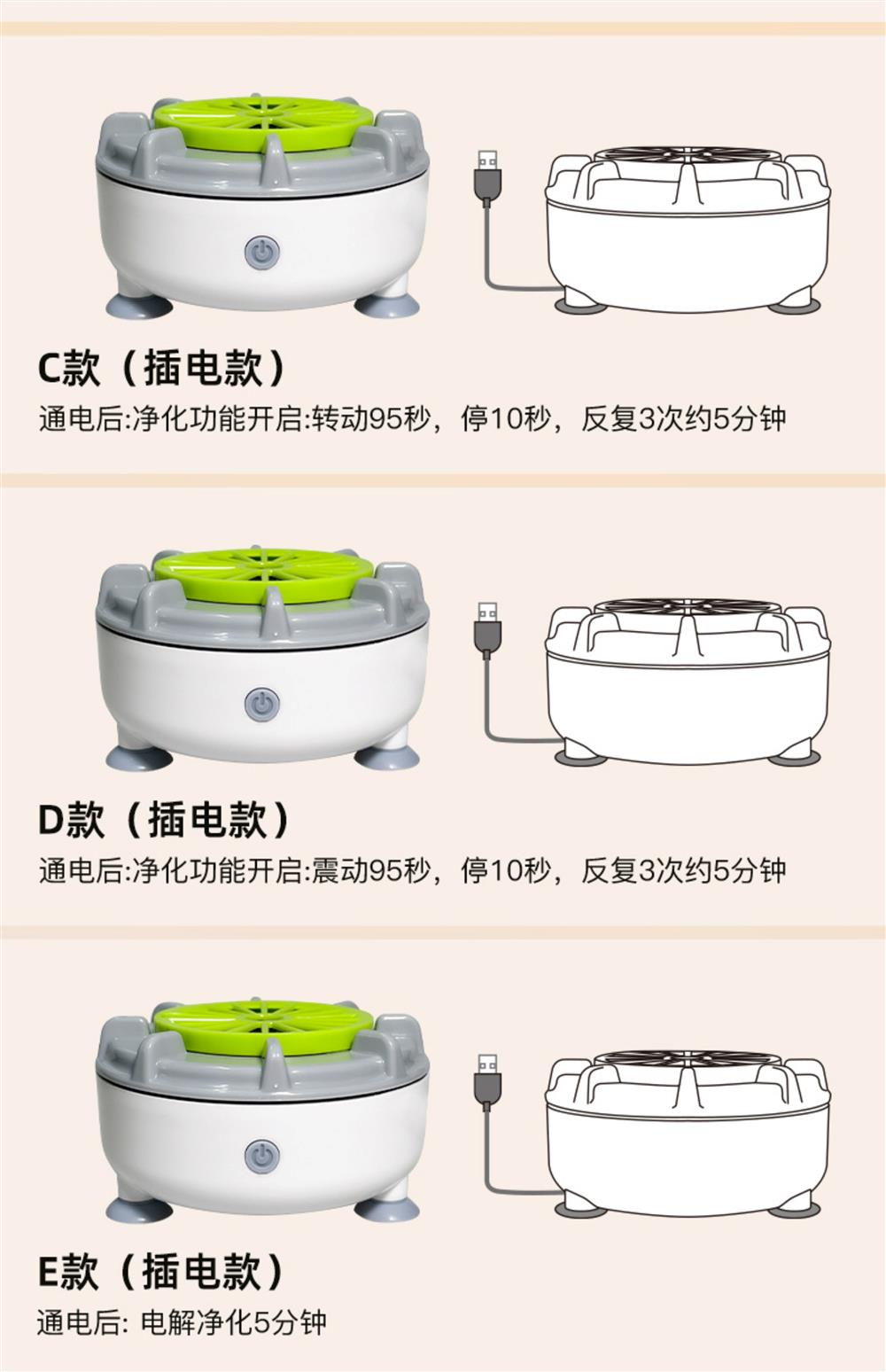 C款（插电款）

通电后:净化功能开启:转动95秒，停10秒，反复3次约5分钟

D款（插电款）

通电后:净化功能开启:震动95秒，停10秒，反复3次约5分钟

E款（插电款）

通电后: 电解净化5分钟